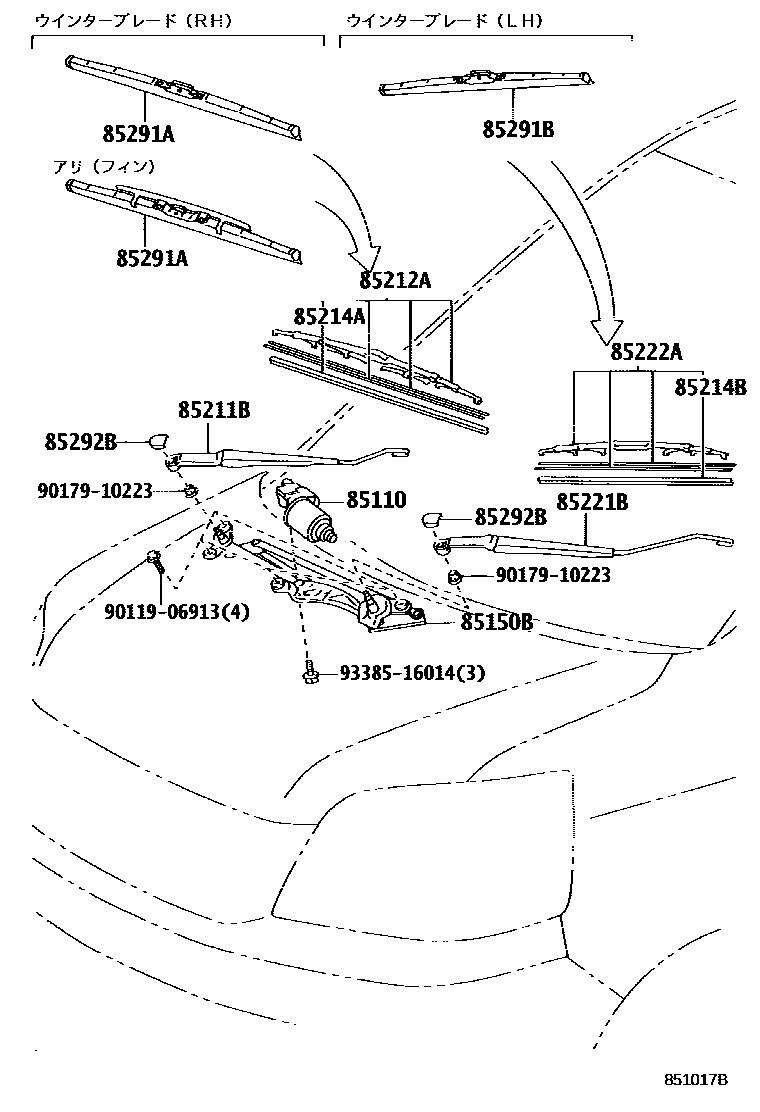 ウインターブレード（RH）

ウインターブレード（LH）

85291A

85291B

アリ（フィン）

85291A

85212A

85214A

85222A

85214B

85211B

85292B

90179-10223

85110

85292B

85221B

90179-10223

90119-06913(4)

85150B

93385-16014(3)

851017B