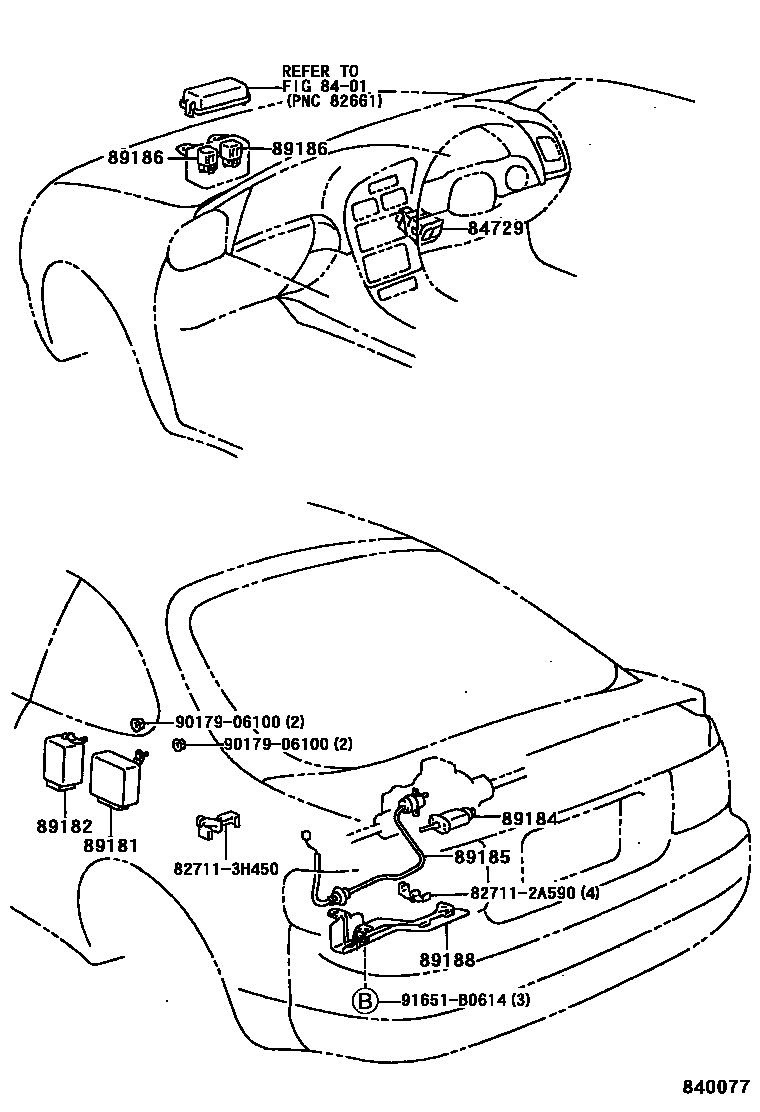 REFER TO
FIG 84-01
(PNC 82661)

89186
89186
84729

90179-06100 (2)
90179-06100 (2)
89182
89181
82711-3H450
89184
89185
82711-2A590 (4)
89188
B
91651-B0614 (3)

840077