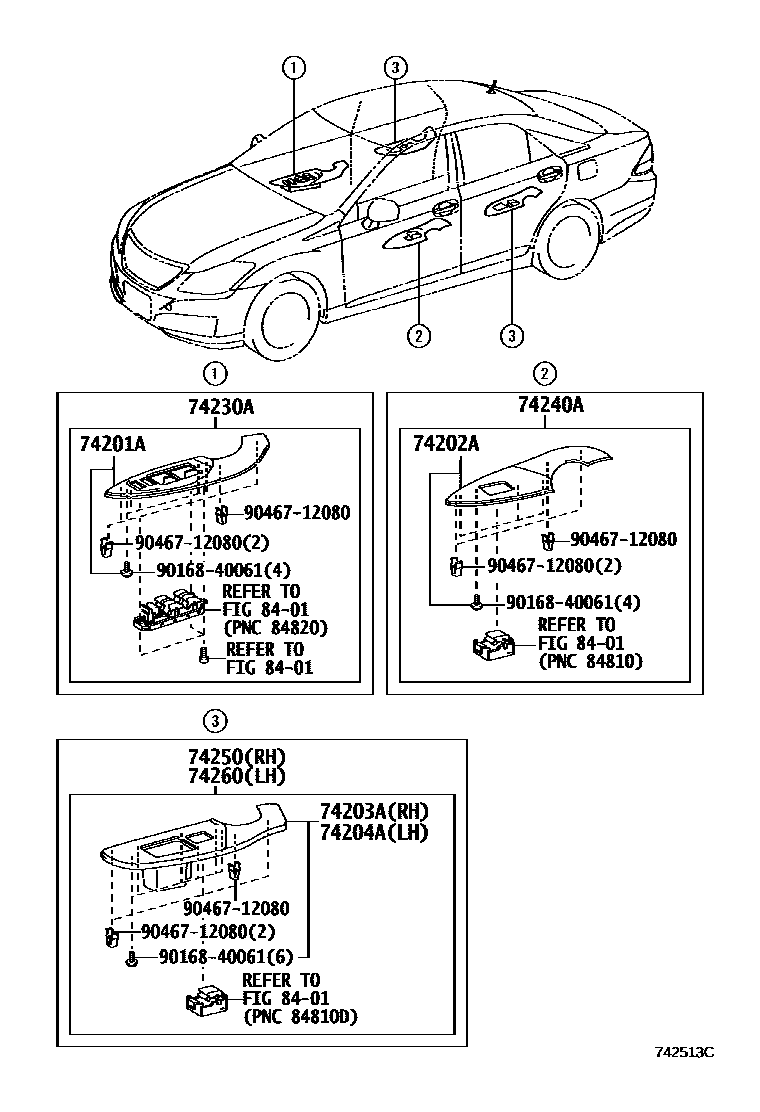 1
3
2
3

1
74230A
74201A
90467-12080
90467-12080(2)
90168-40061(4)
REFER TO
FIG 84-01
(PNC 84820)
REFER TO
FIG 84-01

2
74240A
74202A
90467-12080
90467-12080(2)
90168-40061(4)
REFER TO
FIG 84-01
(PNC 84810)

3
74250(RH)
74260(LH)
74203A(RH)
74204A(LH)
90467-12080
90467-12080(2)
90168-40061(6)
REFER TO
FIG 84-01
(PNC 84810D)

742513C