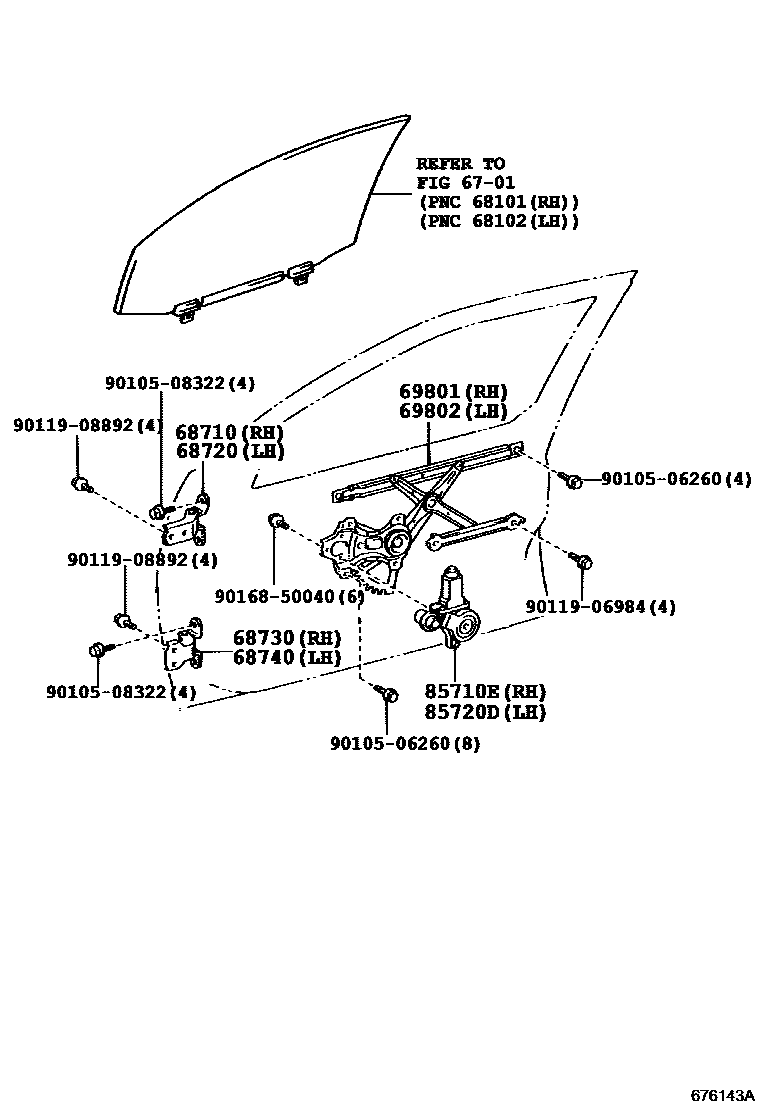 REFER TO
FIG 67-01
(PNC 68101(RH))
(PNC 68102(LH))

90105-08322(4)

90119-08892(4)

68710(RH)
68720(LH)

69801(RH)
69802(LH)

90105-06260(4)

90119-08892(4)

90168-50040(6)

90119-06984(4)

68730(RH)
68740(LH)

90105-08322(4)

85710E(RH)
85720D(LH)

90105-06260(8)

676143A