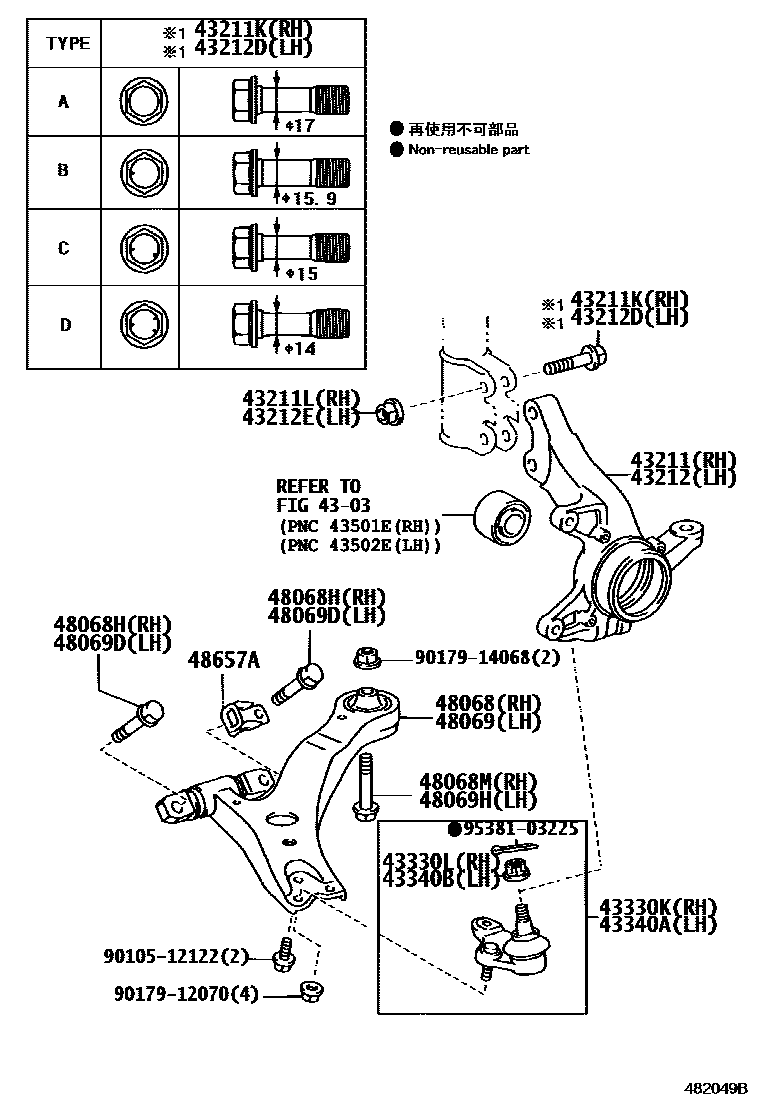 | TYPE | ※1 43211K(RH) ※1 43212D(LH) |
|---|---|
| A | φ17 |
| B | φ15.9 |
| C | φ15 |
| D | φ14 |

● 再使用不可部品
● Non-reusable part

※1 43211K(RH)
※1 43212D(LH)

43211L(RH)
43212E(LH)

43211(RH)
43212(LH)

REFER TO
FIG 43-03
(PNC 43501E(RH))
(PNC 43502E(LH))

48068H(RH)
48069D(LH)

48068H(RH)
48069D(LH)

48657A

90179-14068(2)

48068(RH)
48069(LH)

48068M(RH)
48069H(LH)

●95381-03225

43330L(RH)
43340B(LH)

43330K(RH)
43340A(LH)

90105-12122(2)

90179-12070(4)

482049B