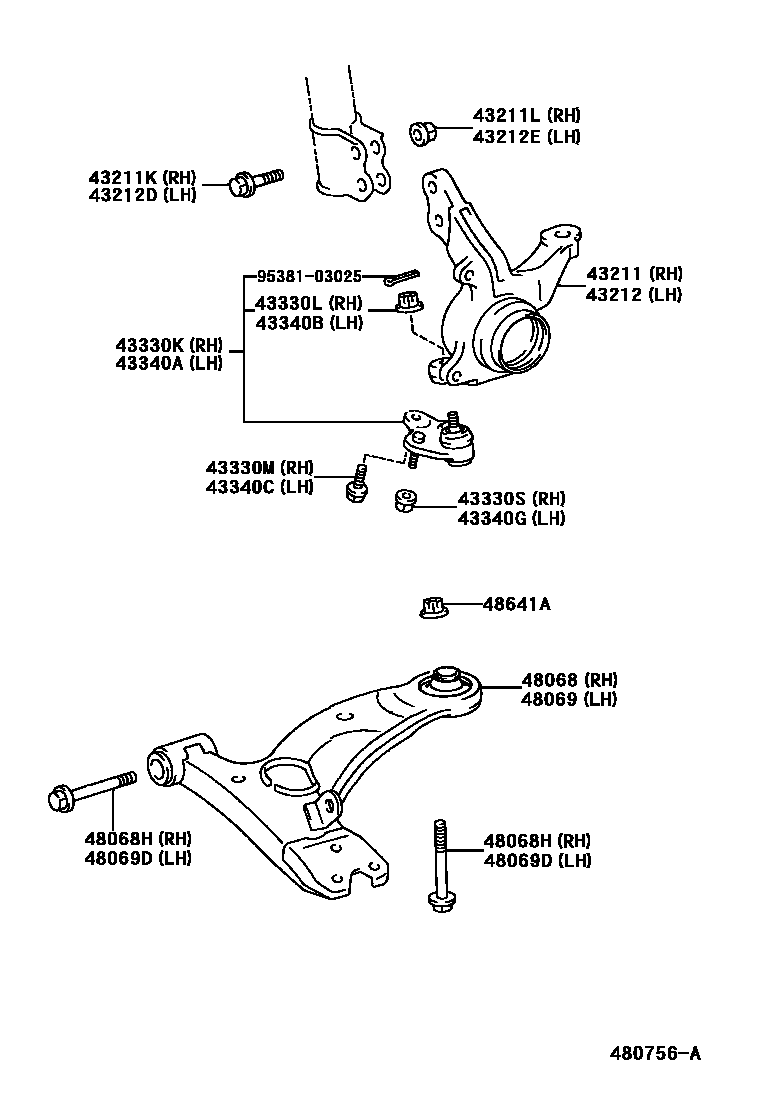 43211L (RH)
43212E (LH)

43211K (RH)
43212D (LH)

95381-03025

43330L (RH)
43340B (LH)

43211 (RH)
43212 (LH)

43330K (RH)
43340A (LH)

43330M (RH)
43340C (LH)

43330S (RH)
43340G (LH)

48641A

48068 (RH)
48069 (LH)

48068H (RH)
48069D (LH)

48068H (RH)
48069D (LH)

480756-A