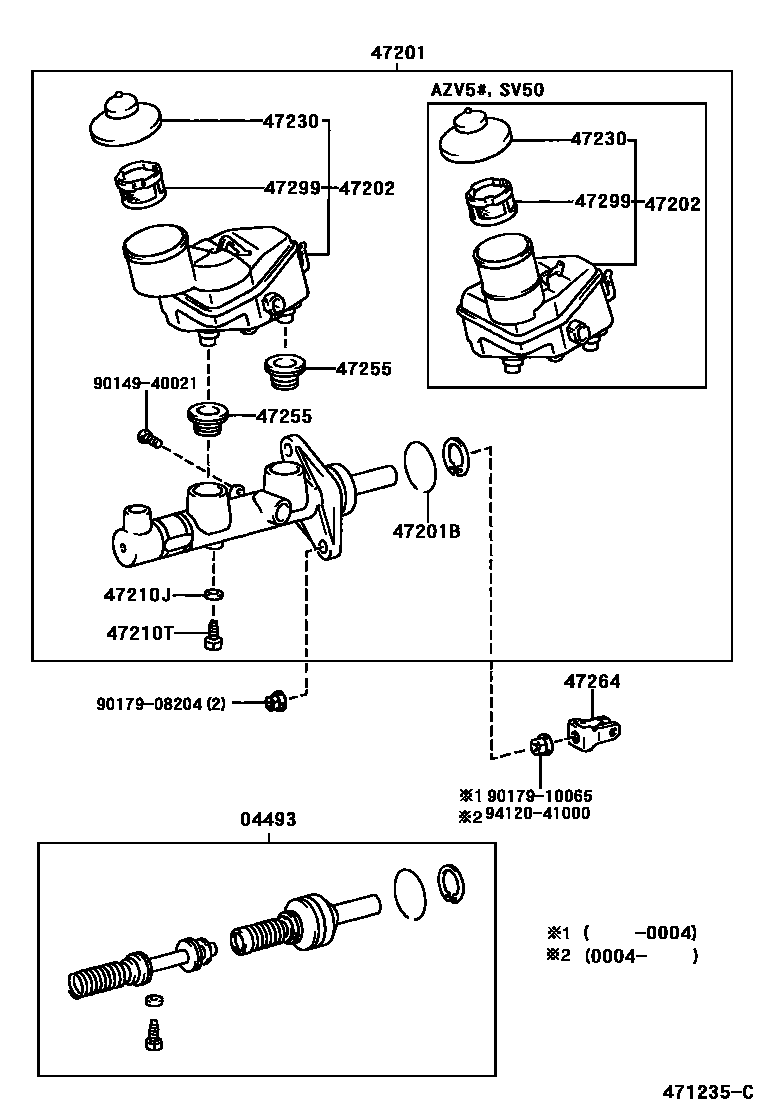 47201

AZV5#, SV50

47230

47299

47202

47230

47299

47202

47255

90149-40021

47255

47201B

47210J

47210T

90179-08204 (2)

47264

※1 90179-10065
※2 94120-41000

04493

※1 (　　-0004)
※2 (0004-　　)

471235-C