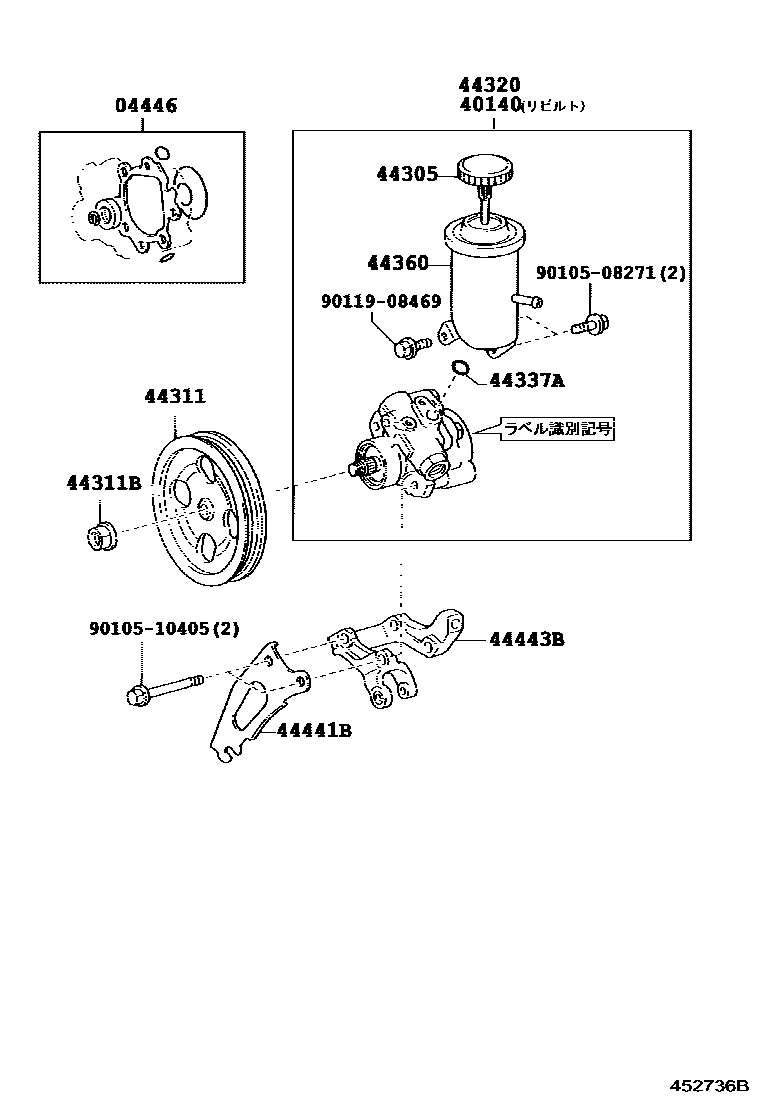 04446

44320
40140(リビルト)

44305

44360

90105-08271(2)

90119-08469

44337A

ラベル識別記号

44311

44311B

90105-10405(2)

44443B

44441B

452736B