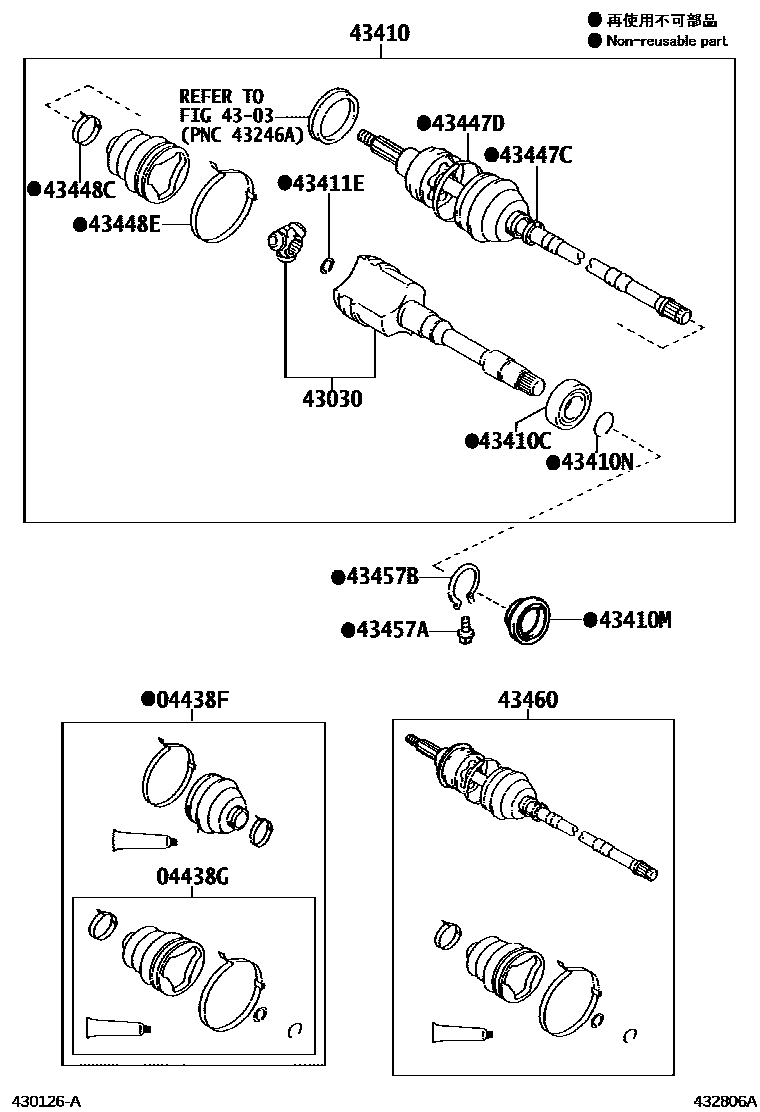 ● 再使用不可部品
● Non-reusable part

43410

REFER TO
FIG 43-03
(PNC 43246A)

●43447D
●43447C
●43448C
●43411E
●43448E
43030
●43410C
●43410N

●43457B
●43457A
●43410M

●04438F
04438G
43460

430126-A
432806A