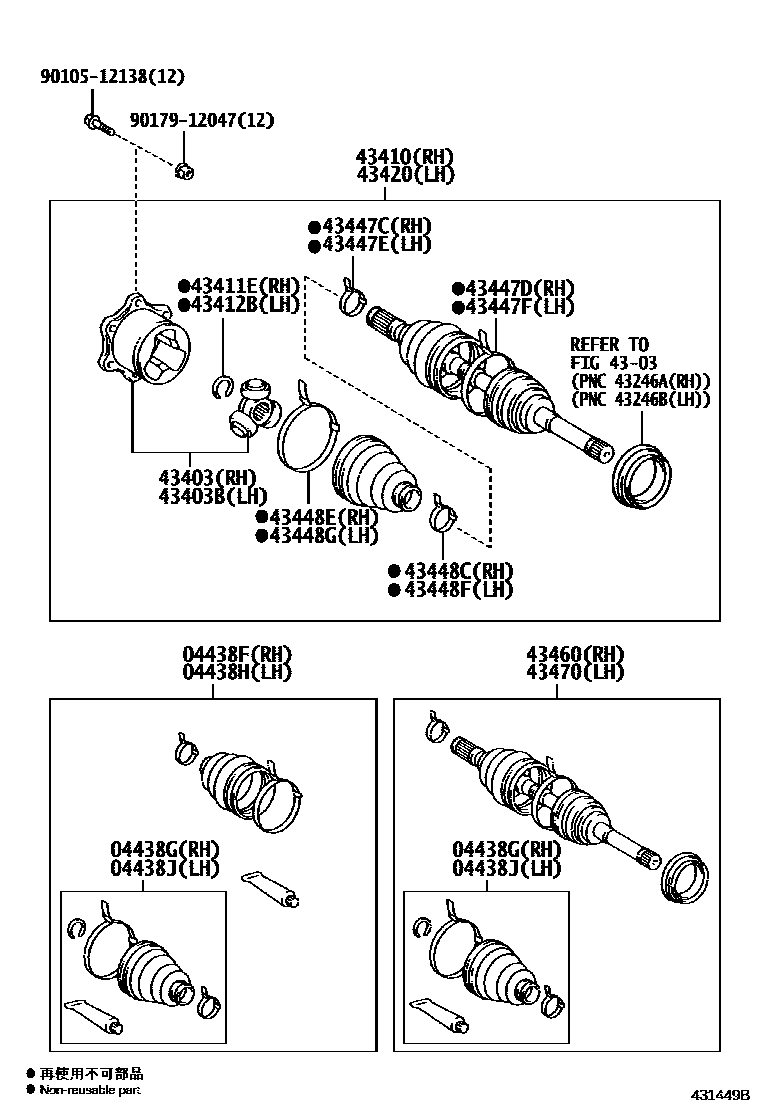 90105-12138(12)

90179-12047(12)

43410(RH)
43420(LH)

●43447C(RH)
●43447E(LH)

●43411E(RH)
●43412B(LH)

●43447D(RH)
●43447F(LH)

REFER TO
FIG 43-03
(PNC 43246A(RH))
(PNC 43246B(LH))

43403(RH)
43403B(LH)

●43448E(RH)
●43448G(LH)

●43448C(RH)
●43448F(LH)

04438F(RH)
04438H(LH)

43460(RH)
43470(LH)

04438G(RH)
04438J(LH)

04438G(RH)
04438J(LH)

● 再使用不可部品
● Non-reusable part

431449B