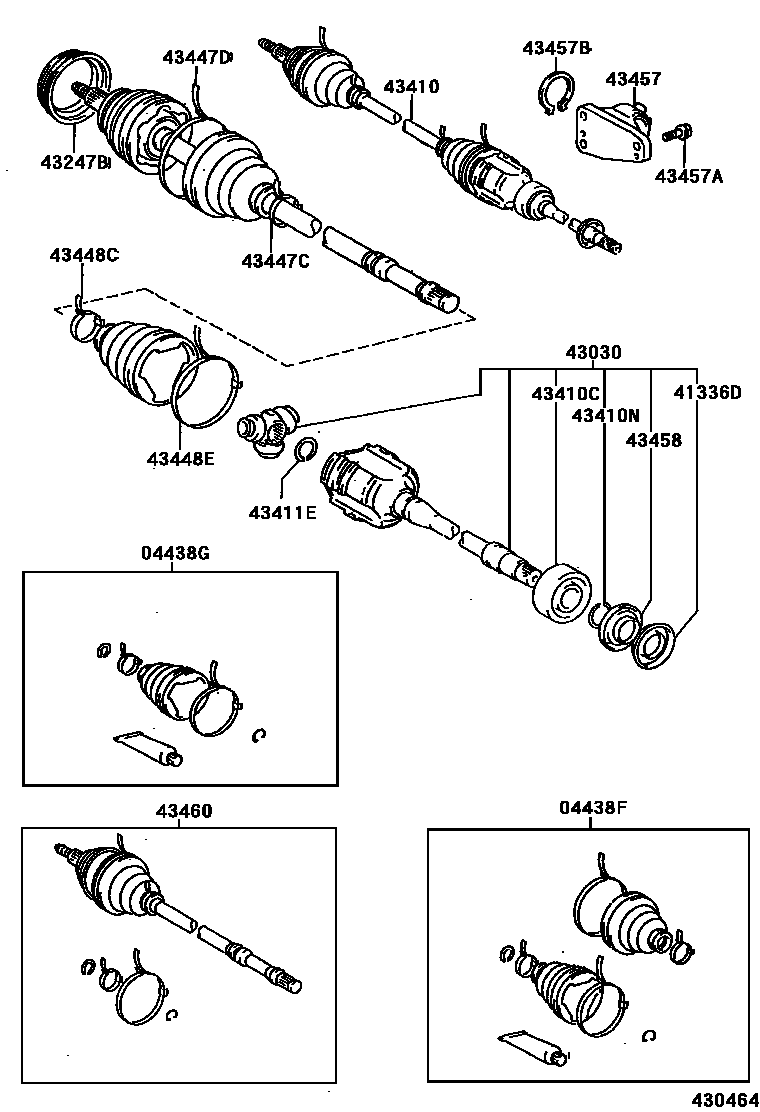 43447D
43410
43457B
43457
43247B
43457A
43447C
43448C
43030
43410C
41336D
43410N
43458
43448E
43411E
04438G
43460
04438F
430464