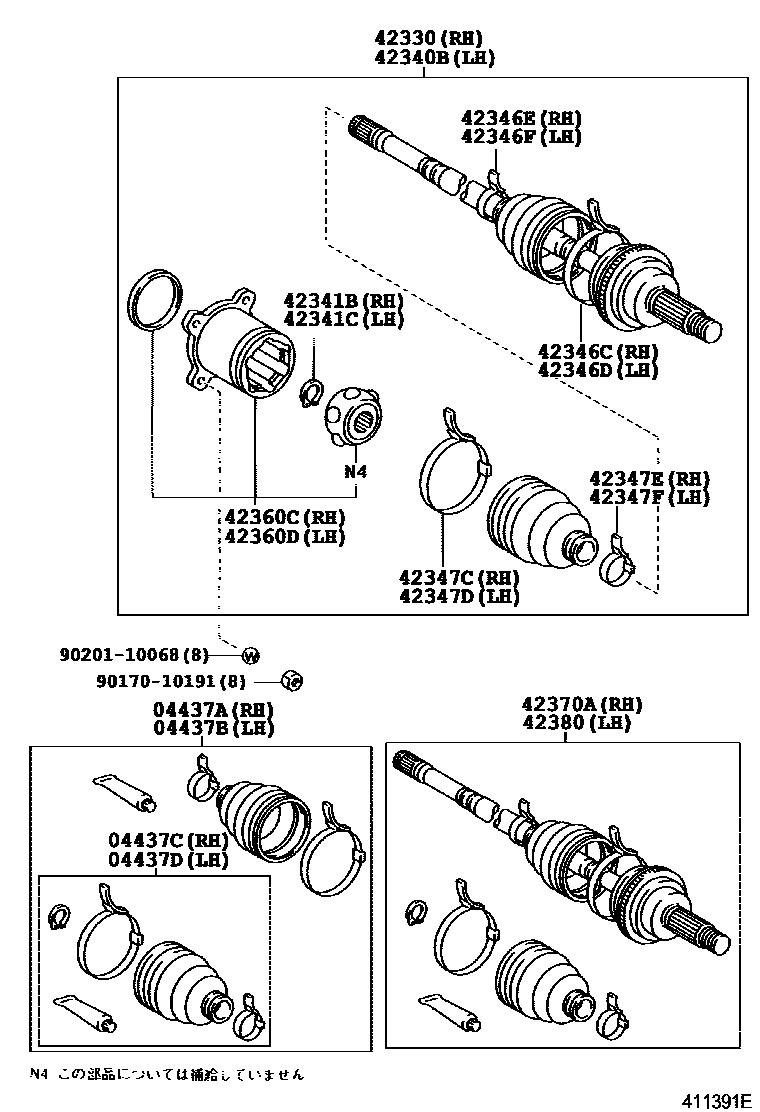 42330 (RH)
42340B (LH)

42346E (RH)
42346F (LH)

42341B (RH)
42341C (LH)

42346C (RH)
42346D (LH)

N4

42347E (RH)
42347F (LH)

42360C (RH)
42360D (LH)

42347C (RH)
42347D (LH)

90201-10068 (8)

90170-10191 (8)

04437A (RH)
04437B (LH)

42370A (RH)
42380 (LH)

04437C (RH)
04437D (LH)

N4 この部品については補給していません

411391E