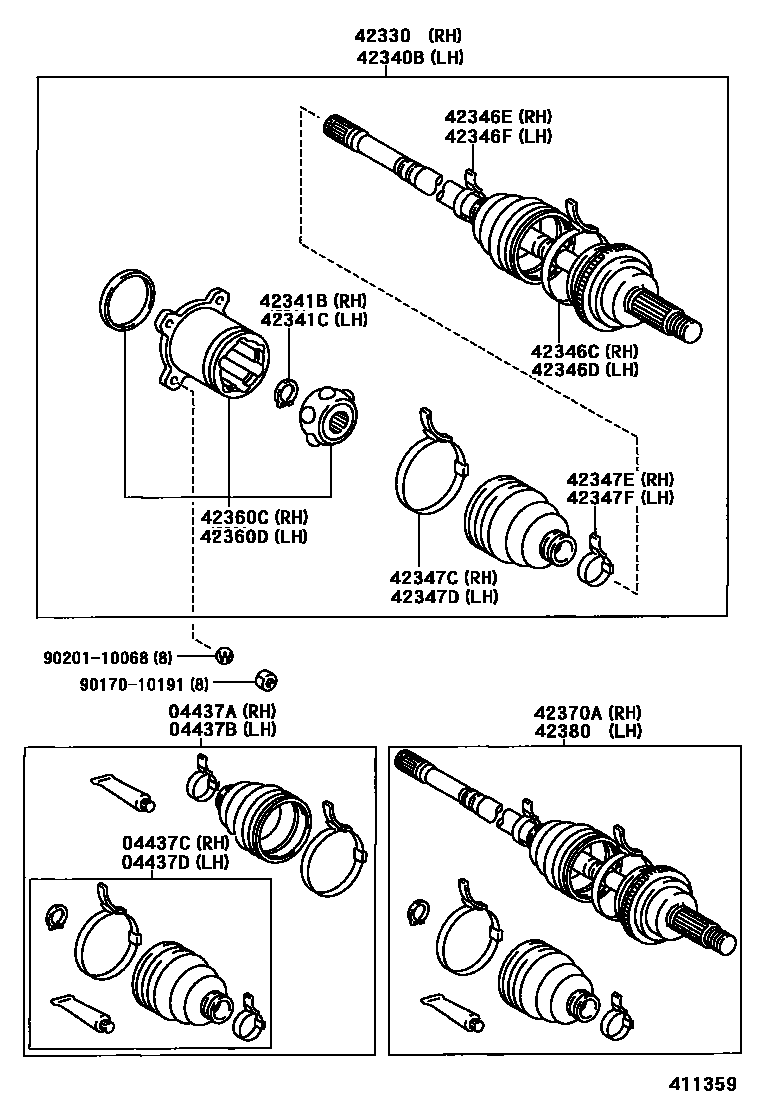 42330 (RH)
42340B (LH)

42346E (RH)
42346F (LH)

42341B (RH)
42341C (LH)

42346C (RH)
42346D (LH)

42347E (RH)
42347F (LH)

42360C (RH)
42360D (LH)

42347C (RH)
42347D (LH)

90201-10068 (8)

90170-10191 (8)

04437A (RH)
04437B (LH)

42370A (RH)
42380 (LH)

04437C (RH)
04437D (LH)

411359