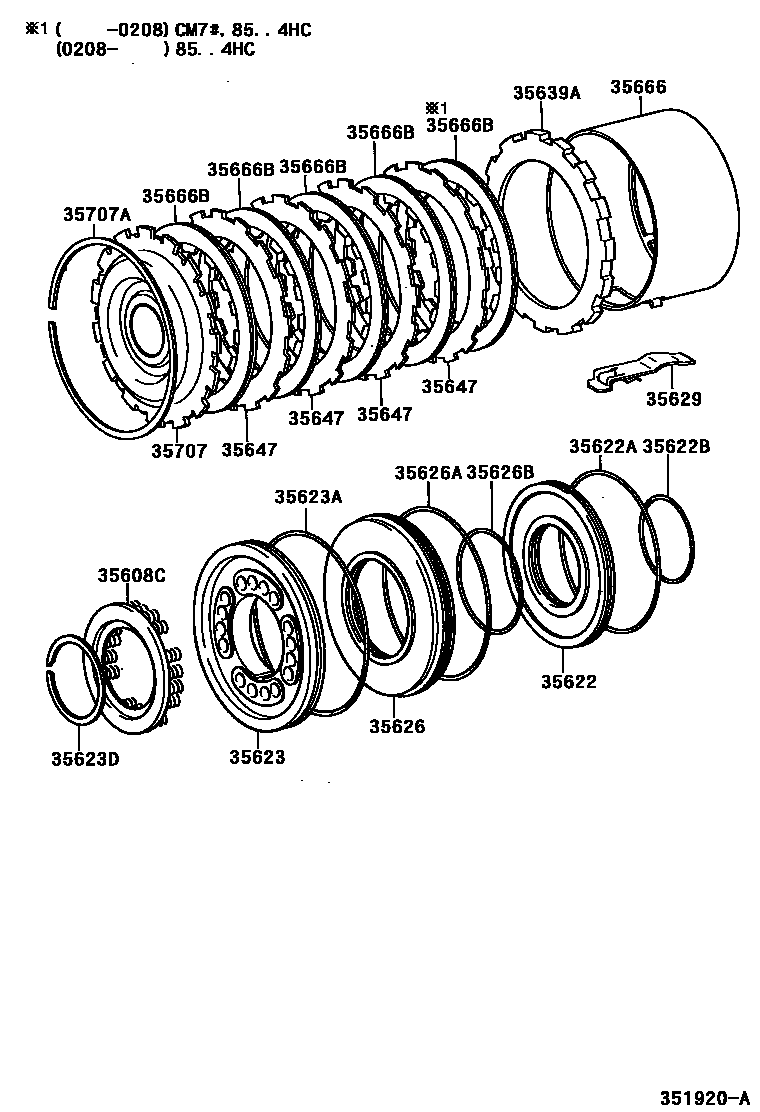 ※1 ( -0208) CM7#, 85. . 4HC
(0208- ) 85. . 4HC

35639A
35666
※1
35666B
35666B
35666B
35666B
35666B
35707A
35647
35629
35647
35647
35707
35647

35622A
35622B
35626A
35626B
35623A
35608C
35622
35626
35623D
35623

351920-A