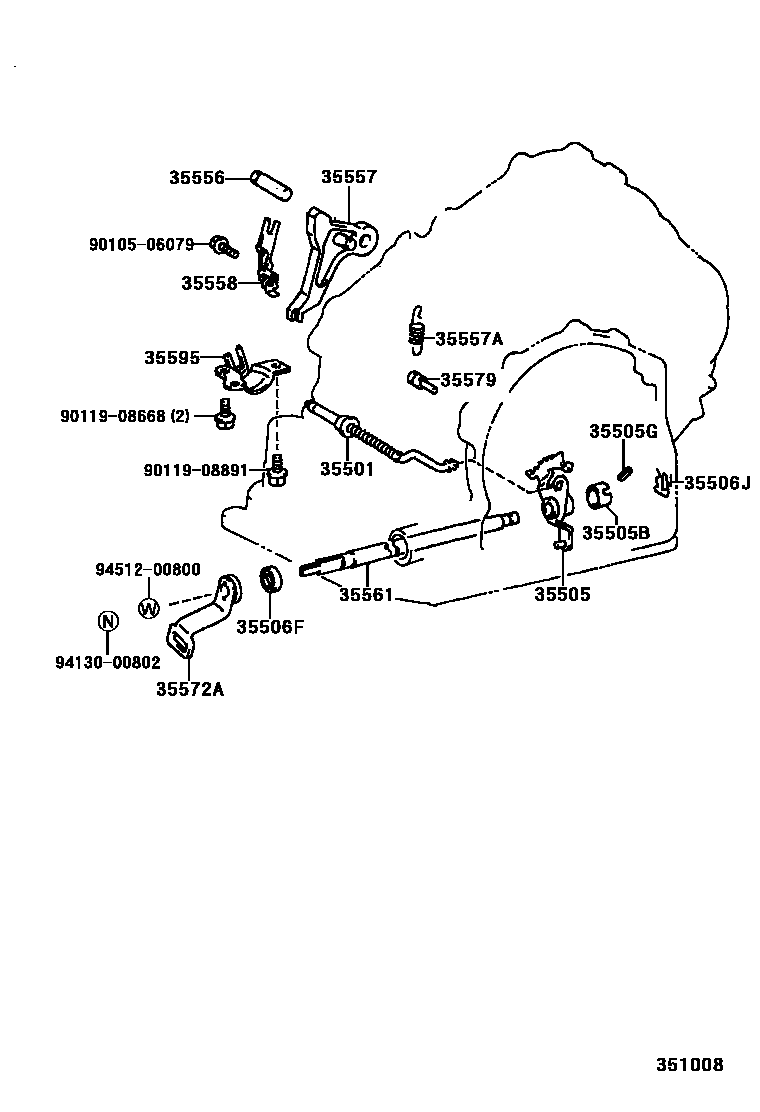 35556
35557
90105-06079
35558
35557A
35595
35579
90119-08668 (2)
35505G
90119-08891
35501
35506J
35505B
94512-00800
W
35561
35505
N
35506F
94130-00802
35572A
351008