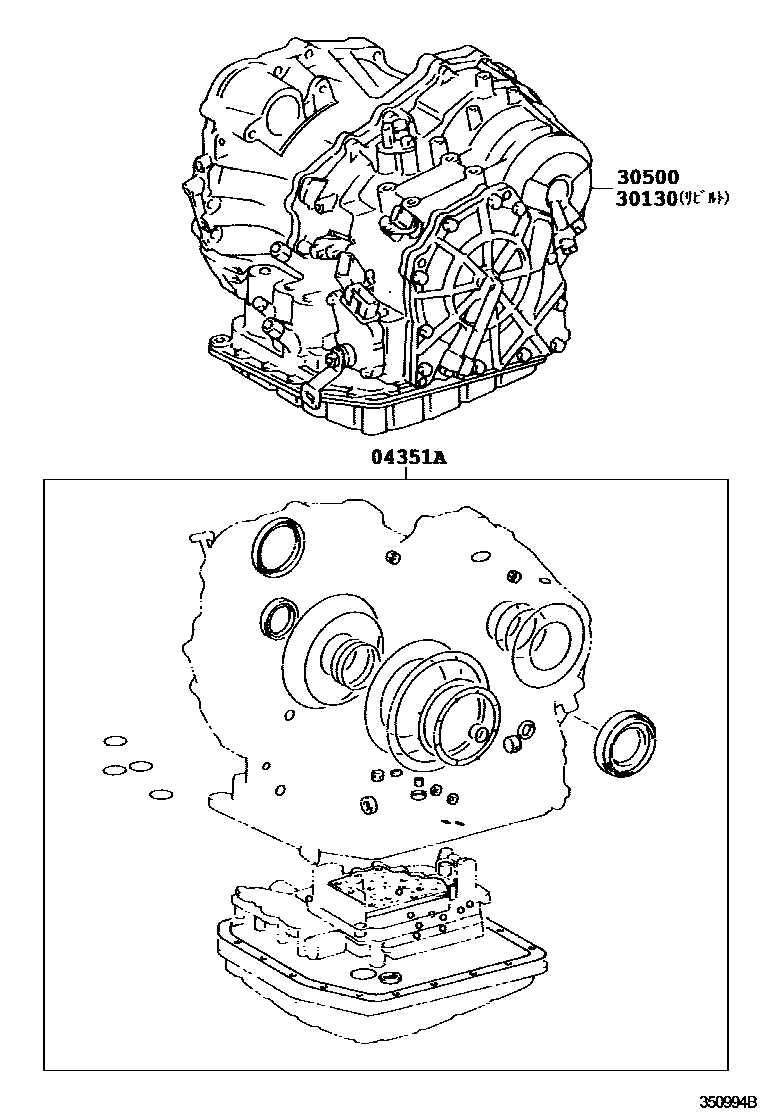 30500
30130(リビルト)

04351A

350994B