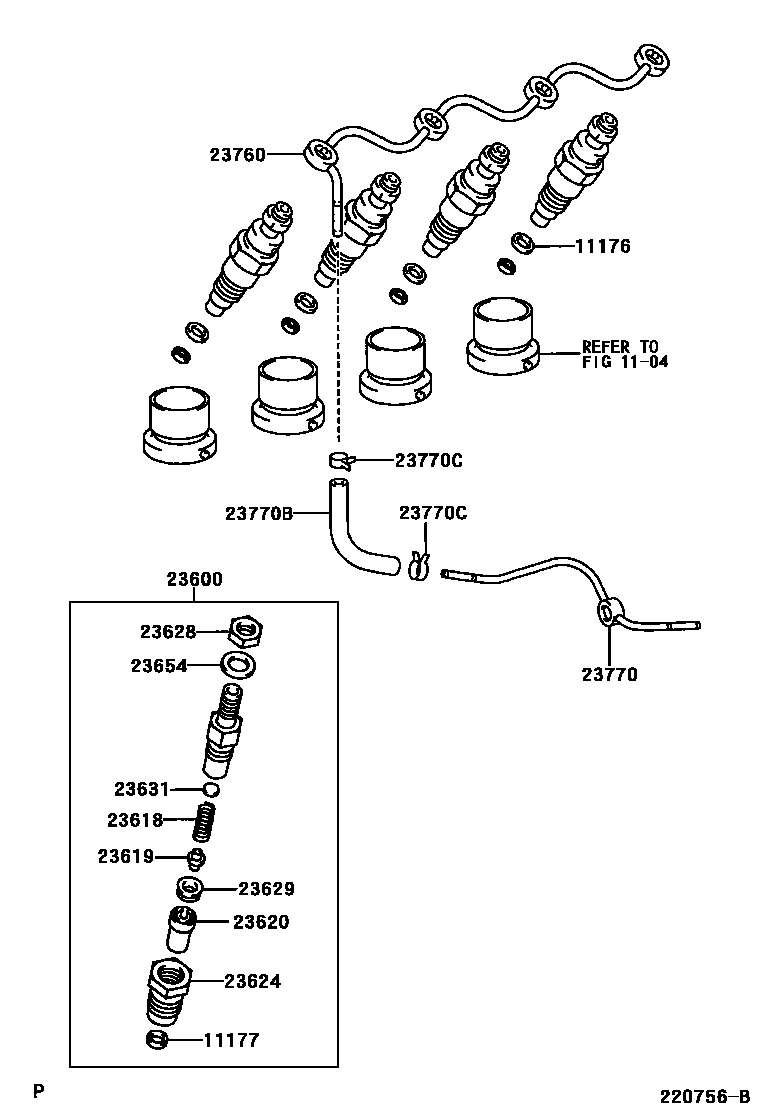 23760

11176

REFER TO
FIG 11-04

23770C

23770B

23770C

23600

23628

23654

23770

23631

23618

23619

23629

23620

23624

11177

P

220756-B