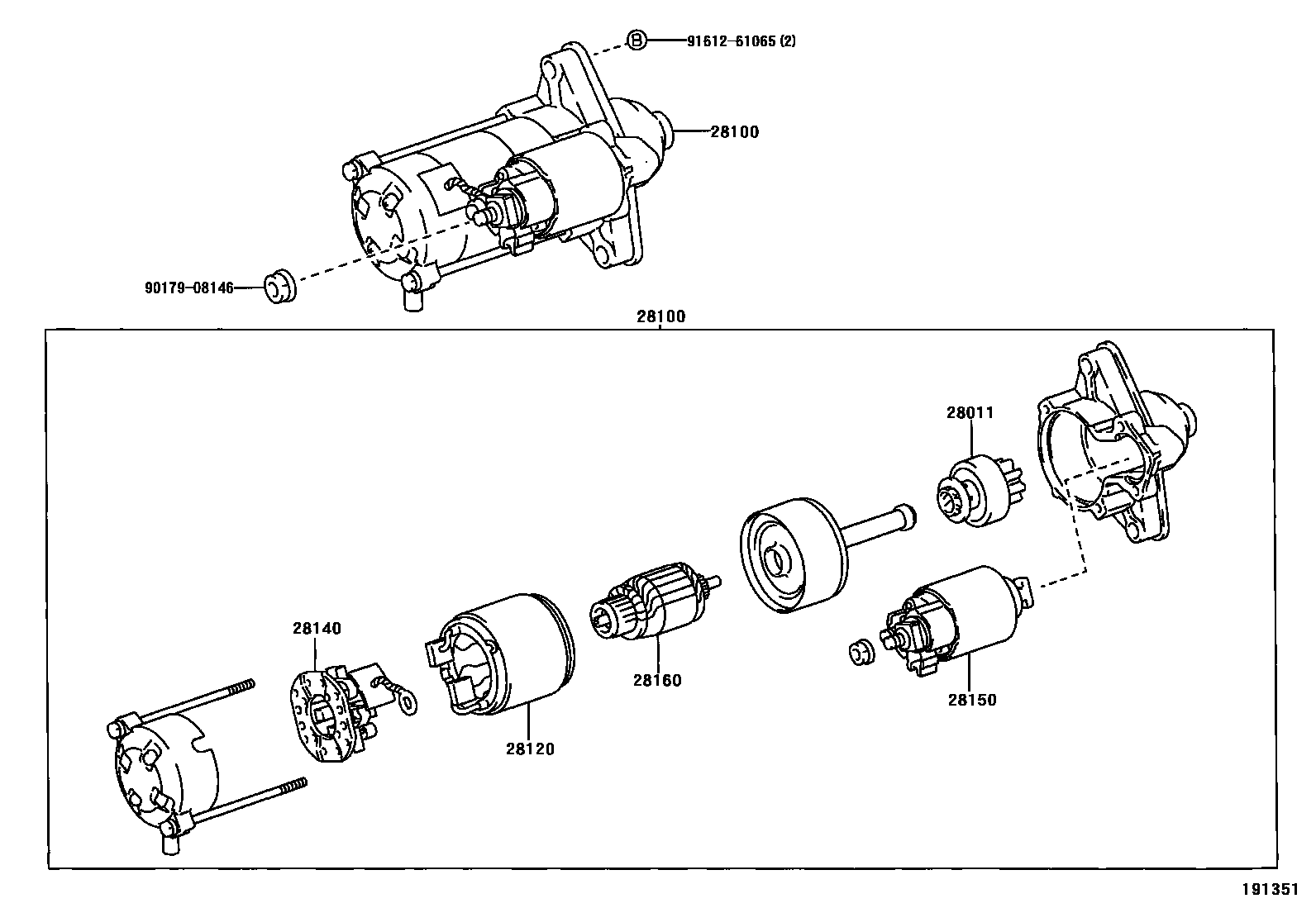 B 91612-61065 (2)

28100

90179-08146

28100

28011

28140

28160

28150

28120

191351