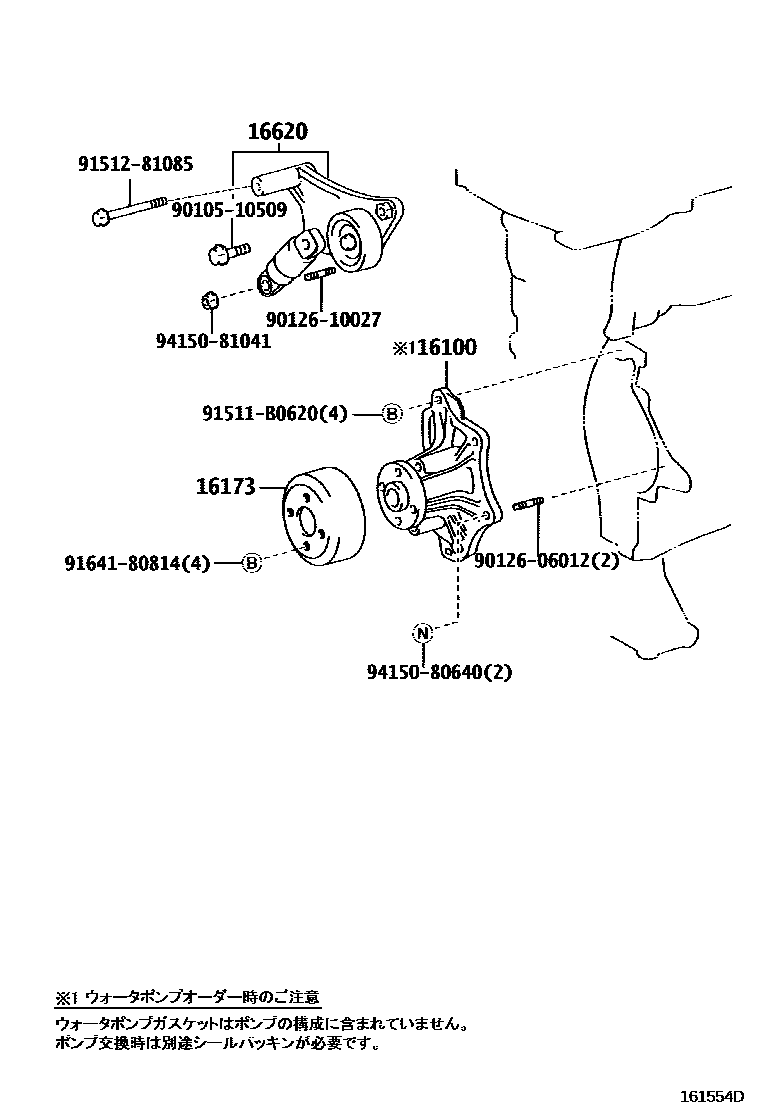 16620

91512-81085

90105-10509

90126-10027

94150-81041

※1 16100

91511-B0620(4) B

16173

91641-80814(4) B

90126-06012(2)

N

94150-80640(2)

※1 ウォータポンプオーダー時のご注意

ウォータポンプガスケットはポンプの構成に含まれていません。
ポンプ交換時は別途シールパッキンが必要です。

161554D