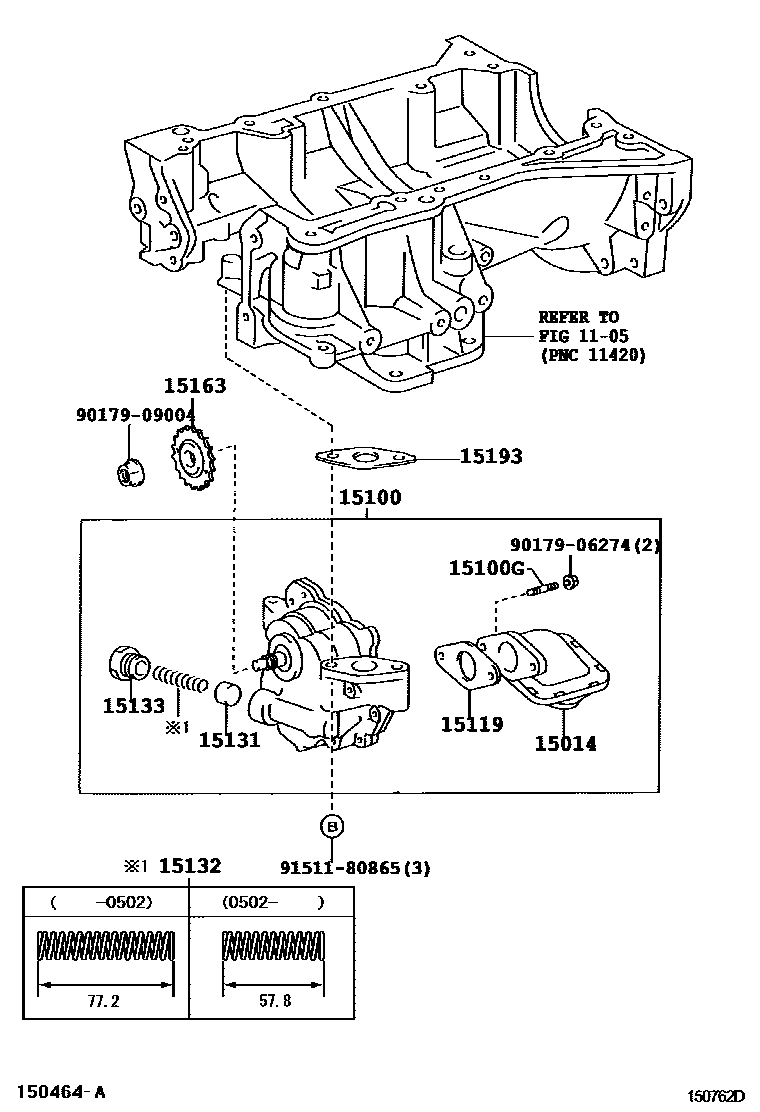 REFER TO
FIG 11-05
(PNC 11420)

15163
90179-09004
15193
15100
90179-06274(2)
15100G
15133
※1
15131
15119
15014
B
91511-80865(3)

※1 15132

| ( -0502) | (0502- ) |
|---|---|
| 77.2 | 57.8 |

150464-A
150762D