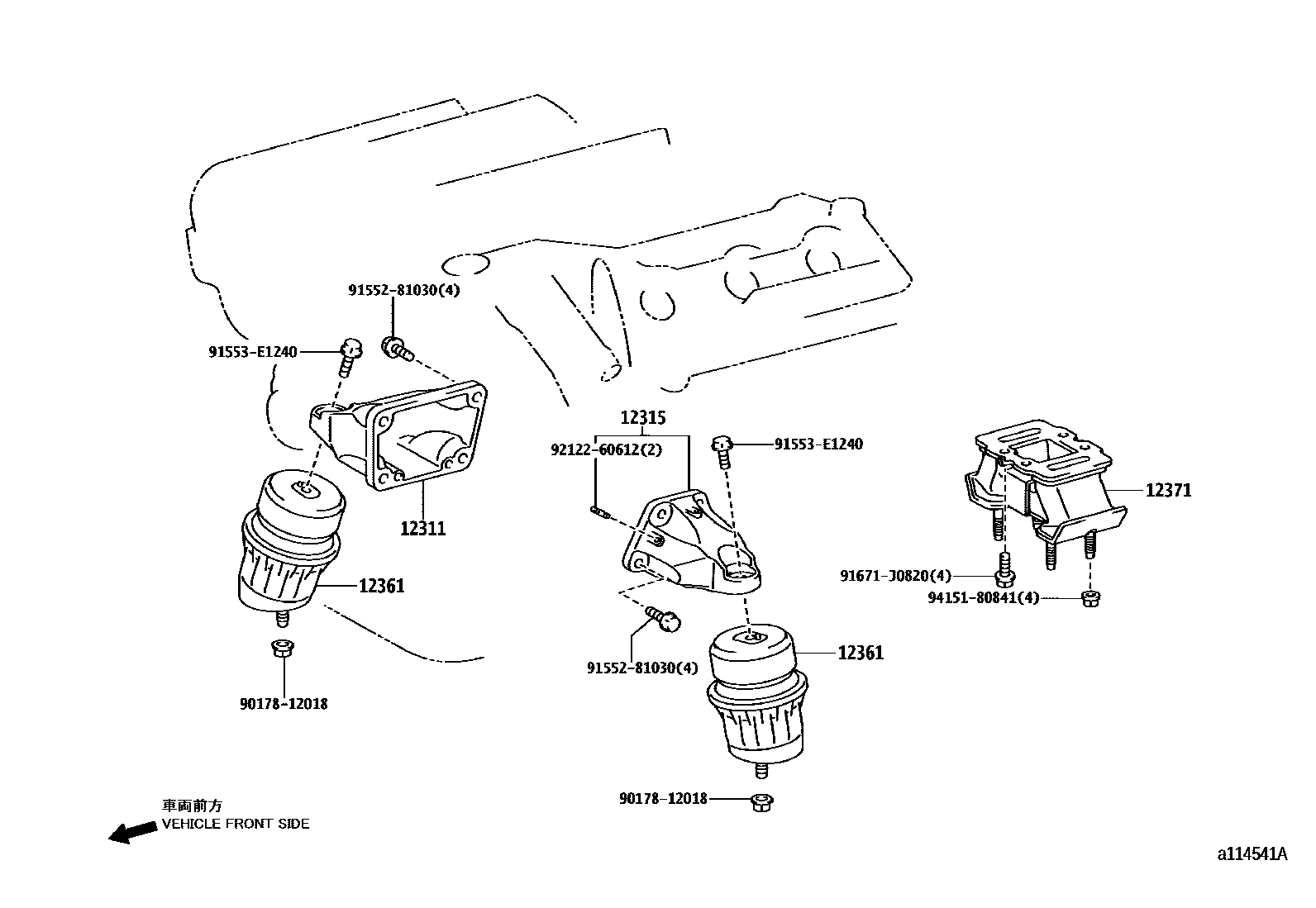 91552-81030(4)
91553-E1240
12311
12361
90178-12018
12315
92122-60612(2)
91553-E1240
91552-81030(4)
12361
90178-12018
12371
91671-J0820(4)
94151-80841(4)
車両前方
VEHICLE FRONT SIDE
a114541A