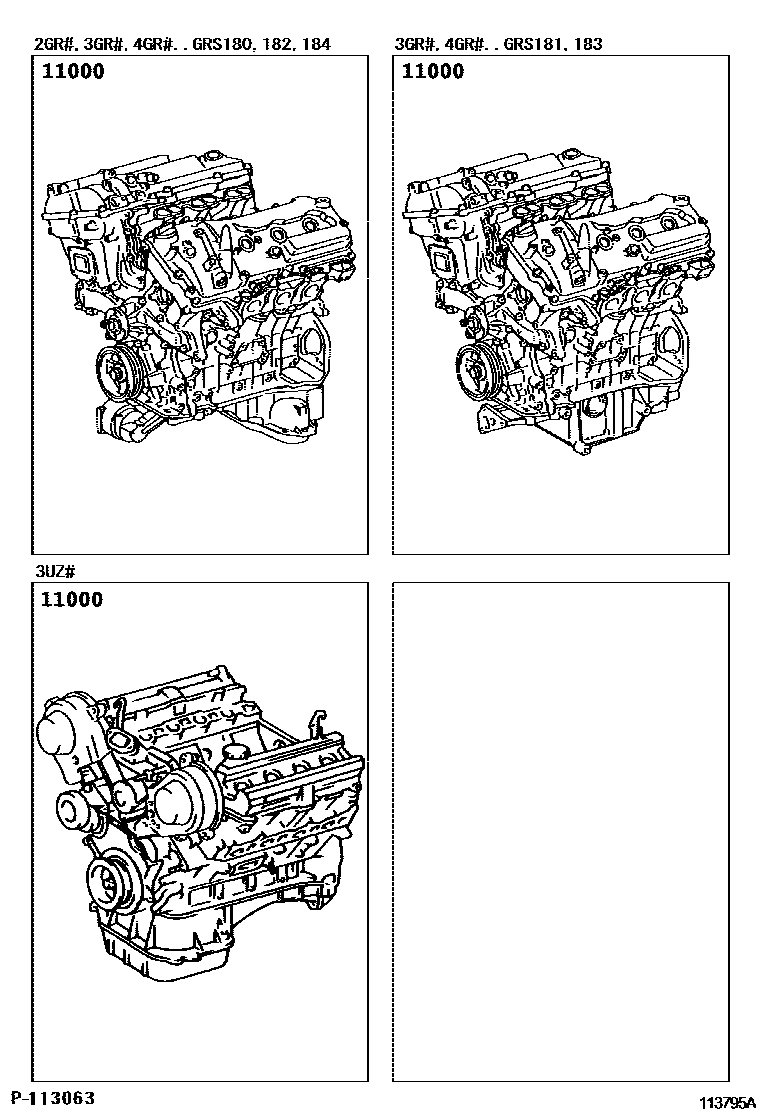 2GR#, 3GR#, 4GR#. . GRS180, 182, 184

11000

3GR#, 4GR#. . GRS181, 183

11000

3UZ#

11000

P-113063

113795A