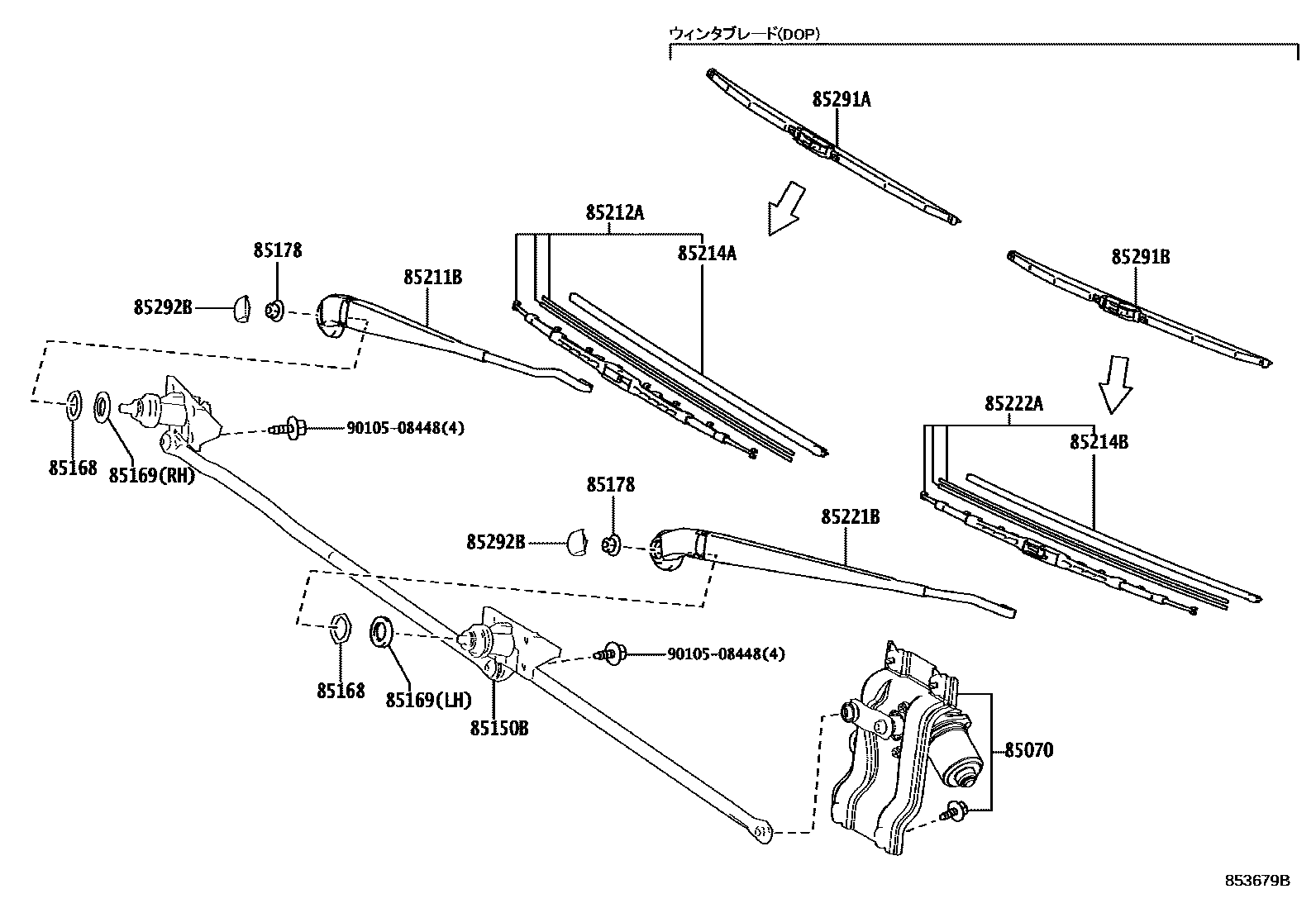 ウィンタブレード(DOP)
85291A
85212A
85214A
85291B
85178
85211B
85292B
85222A
85214B
90105-08448(4)
85168
85169(RH)
85178
85221B
85292B
90105-08448(4)
85168
85169(LH)
85150B
85070
853679B