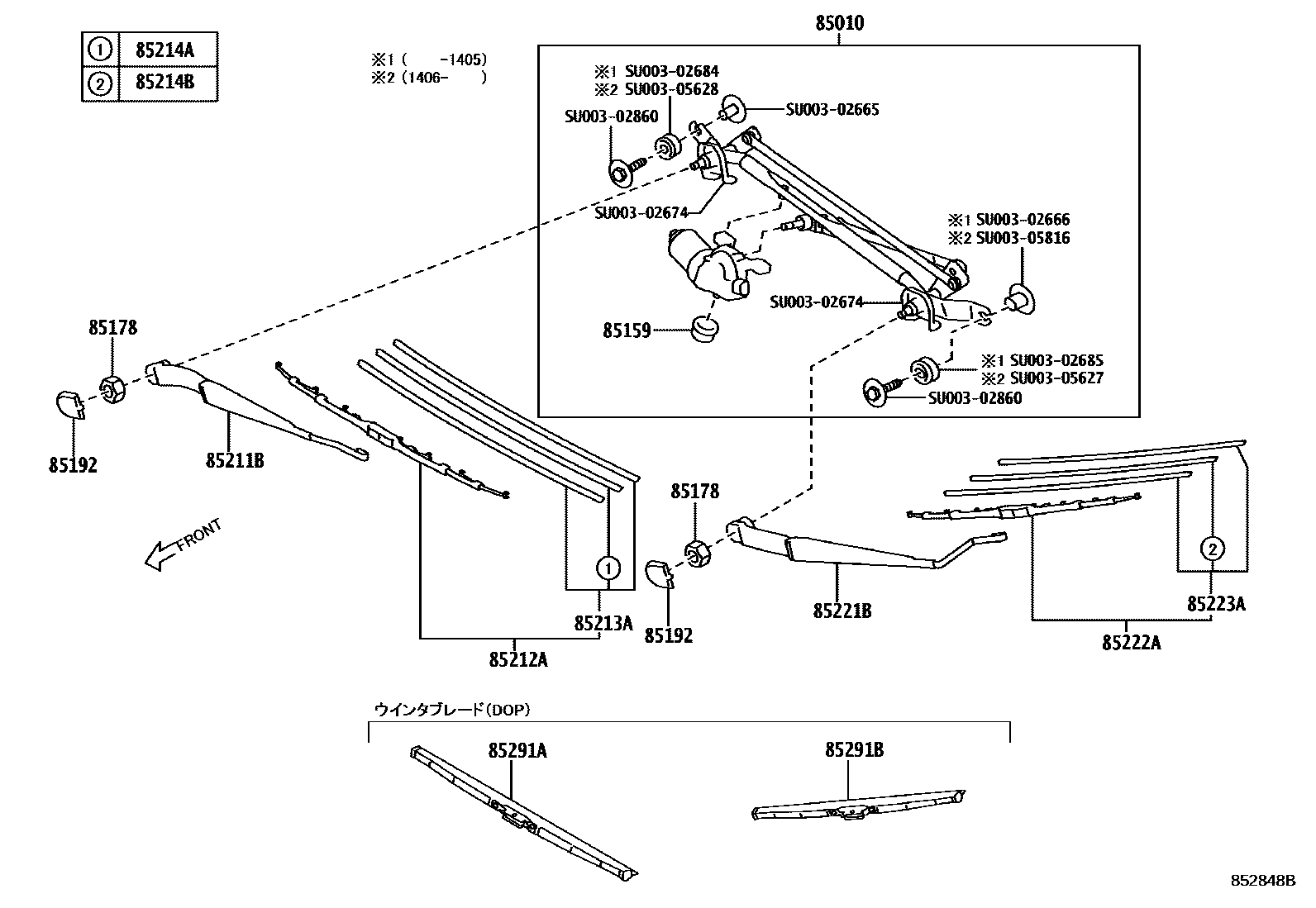 | ① | 85214A |
|---|---|
| ② | 85214B |

※1 ( -1405)
※2 (1406- )

85010

※1 SU003-02684
※2 SU003-05628
SU003-02860
SU003-02665
SU003-02674
※1 SU003-02666
※2 SU003-05816
SU003-02674
85159
※1 SU003-02685
※2 SU003-05627
SU003-02860

85178
85192
85211B
FRONT
① 85213A
85212A
85178
85192
85221B
② 85223A
85222A

ウインタブレード(DOP)
85291A
85291B

852848B