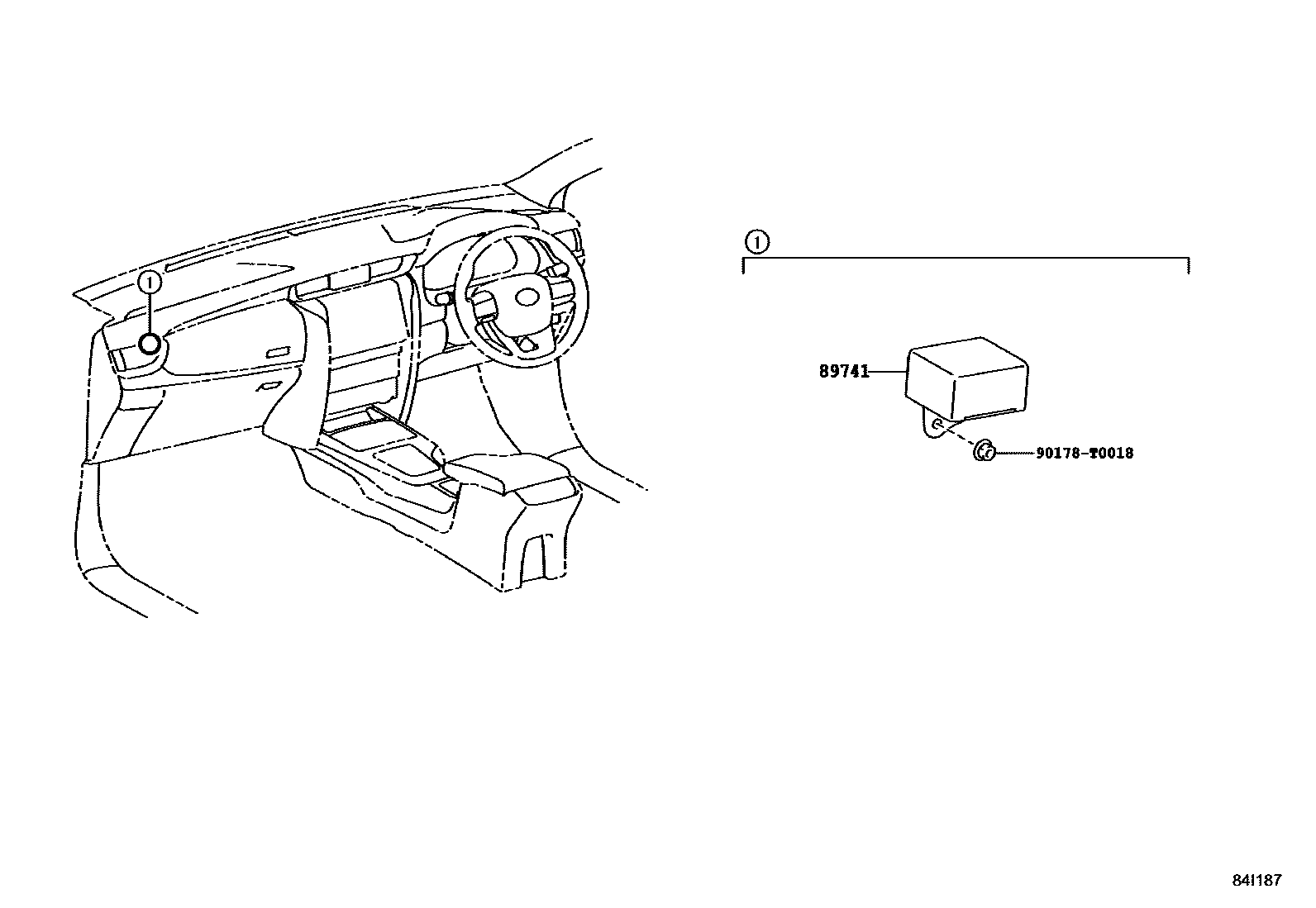 1

1

89741

90178-T0018

84I187