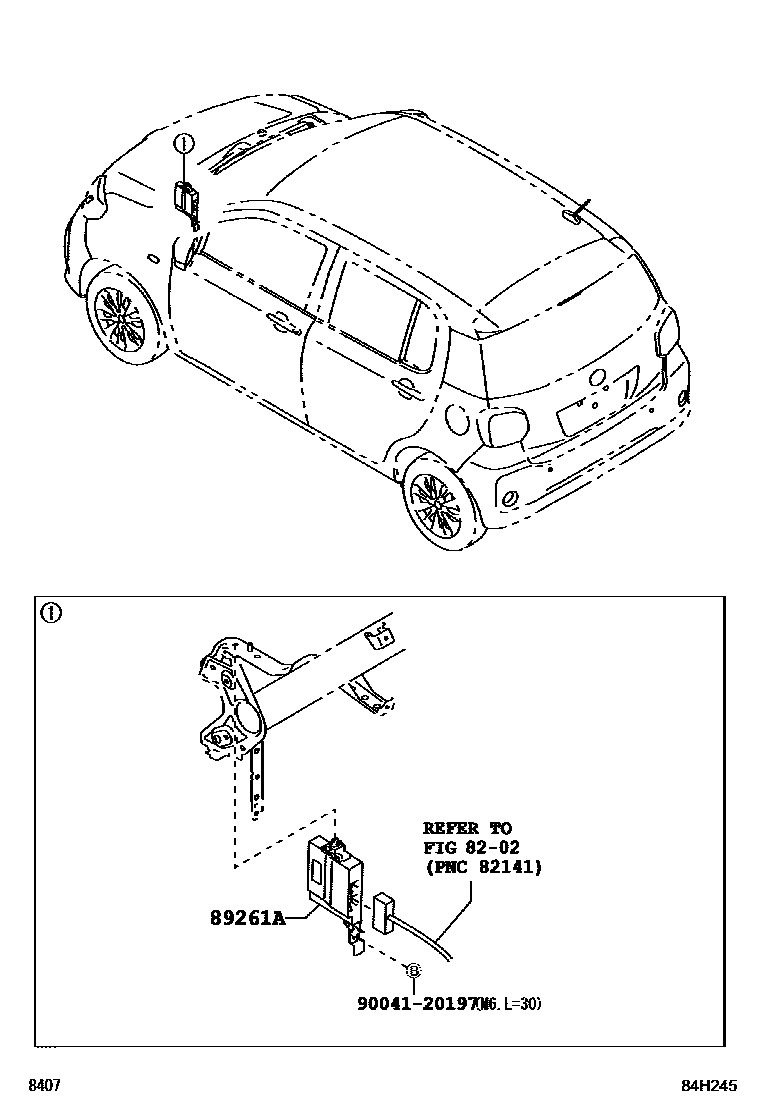 ①

①

REFER TO
FIG 82-02
(PNC 82141)

89261A

Ⓑ

90041-20197(M6. L=30)

8407

84H245