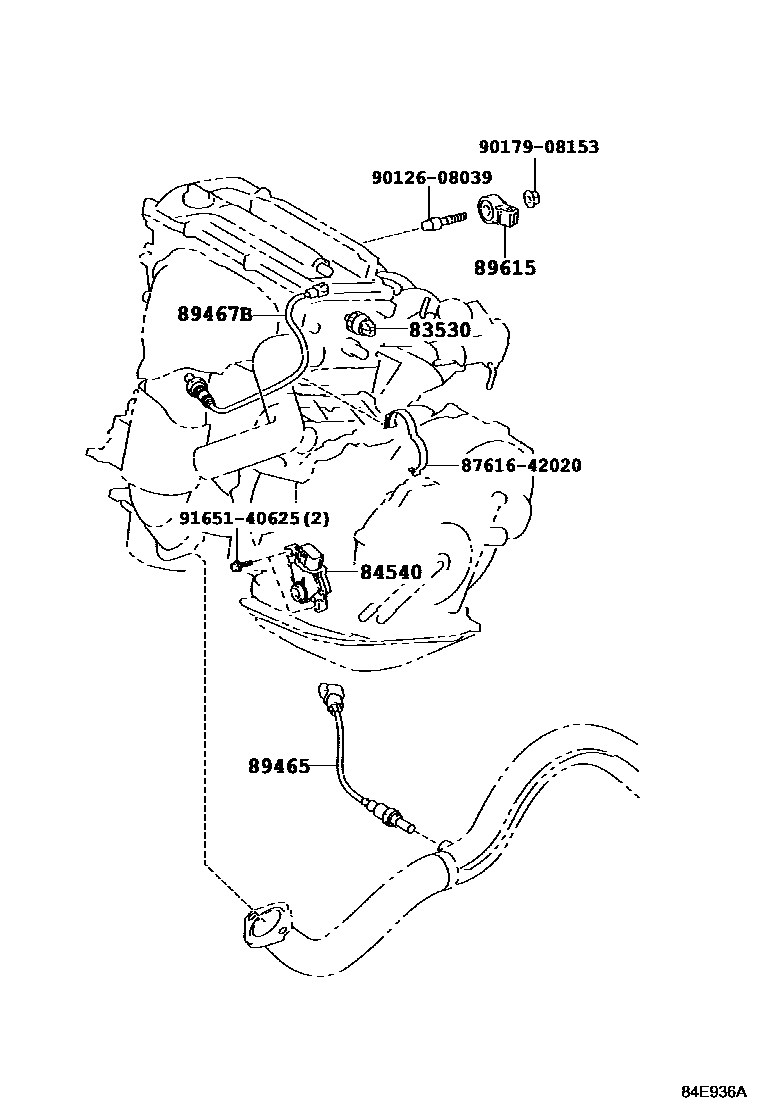 90179-08153
90126-08039
89615
89467B
83530
87616-42020
91651-40625(2)
84540
89465
84E936A