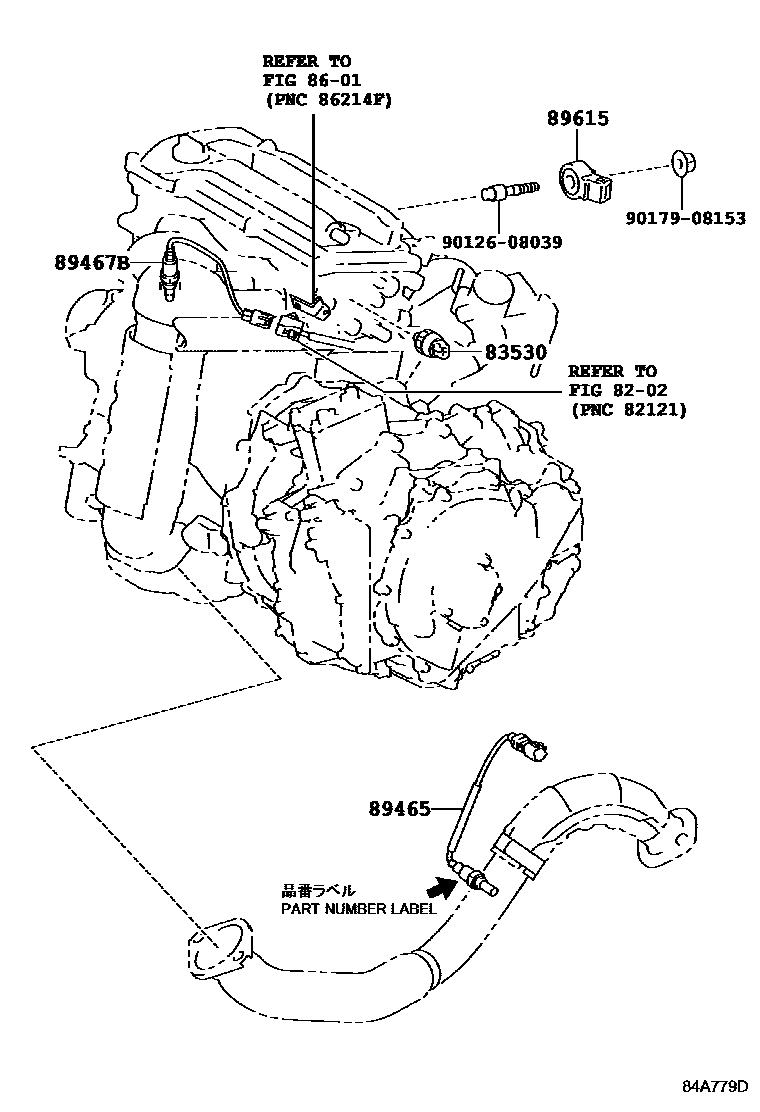 REFER TO
FIG 86-01
(PNC 86214F)

89615

90179-08153

90126-08039

89467B

83530

REFER TO
FIG 82-02
(PNC 82121)

89465

品番ラベル
PART NUMBER LABEL

84A779D