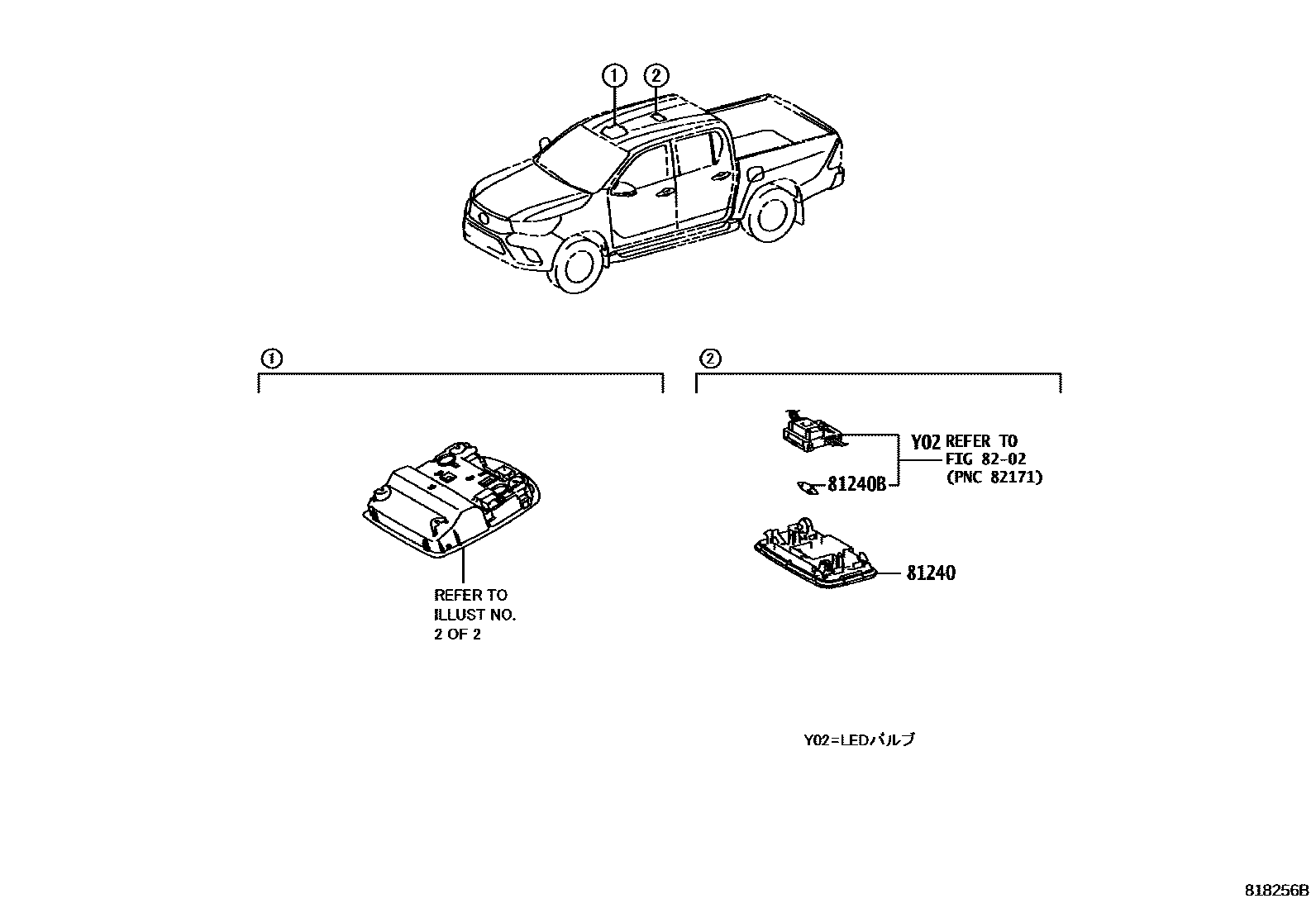 1
2

1

REFER TO
ILLUST NO.
2 OF 2

2

Y02 REFER TO
FIG 82-02
(PNC 82171)

81240B

81240

Y02=LEDバルブ

818256B