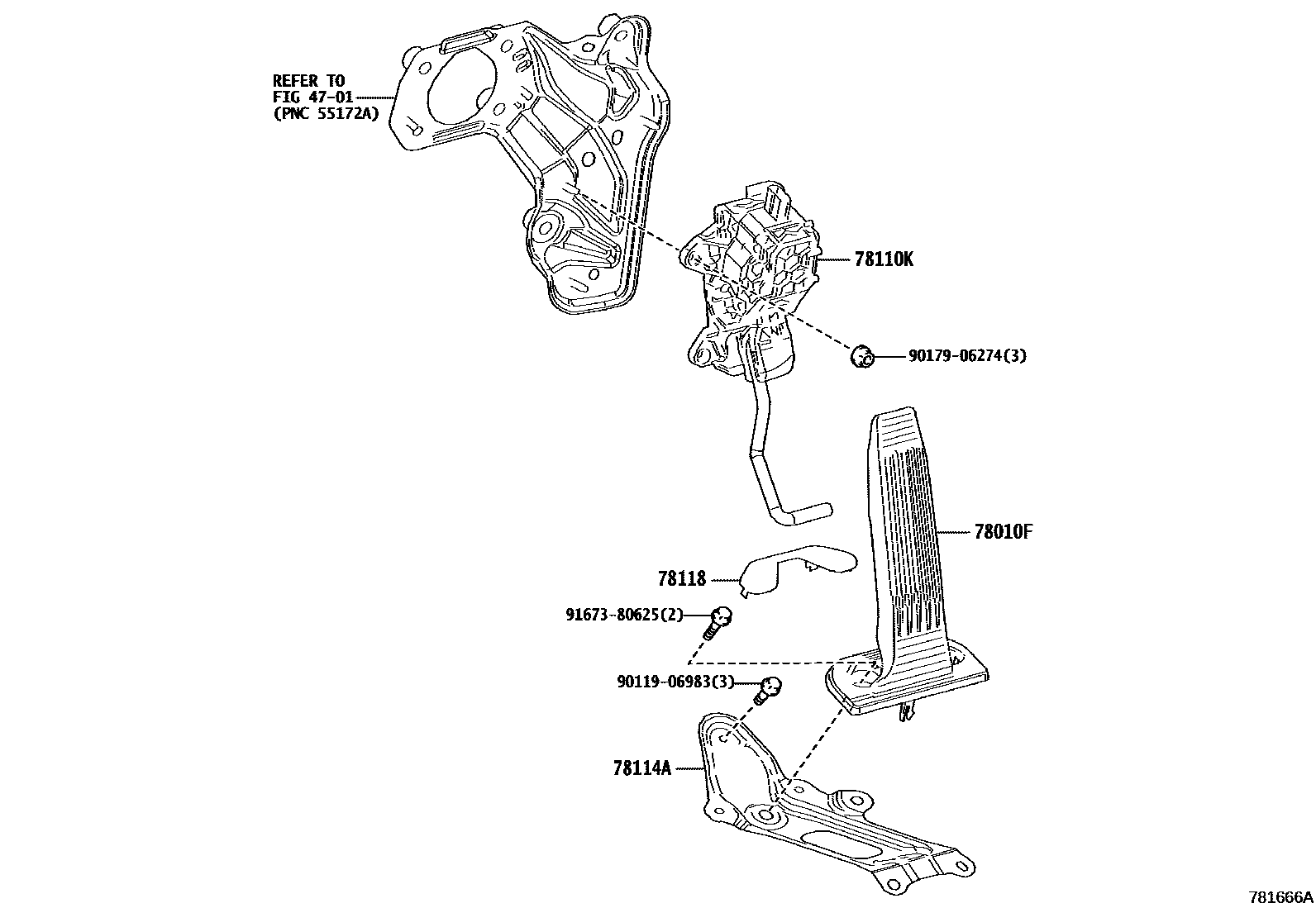 REFER TO
FIG 47-01
(PNC 55172A)

78110K

90179-06274(3)

78010F

78118

91673-80625(2)

90119-06983(3)

78114A

781666A