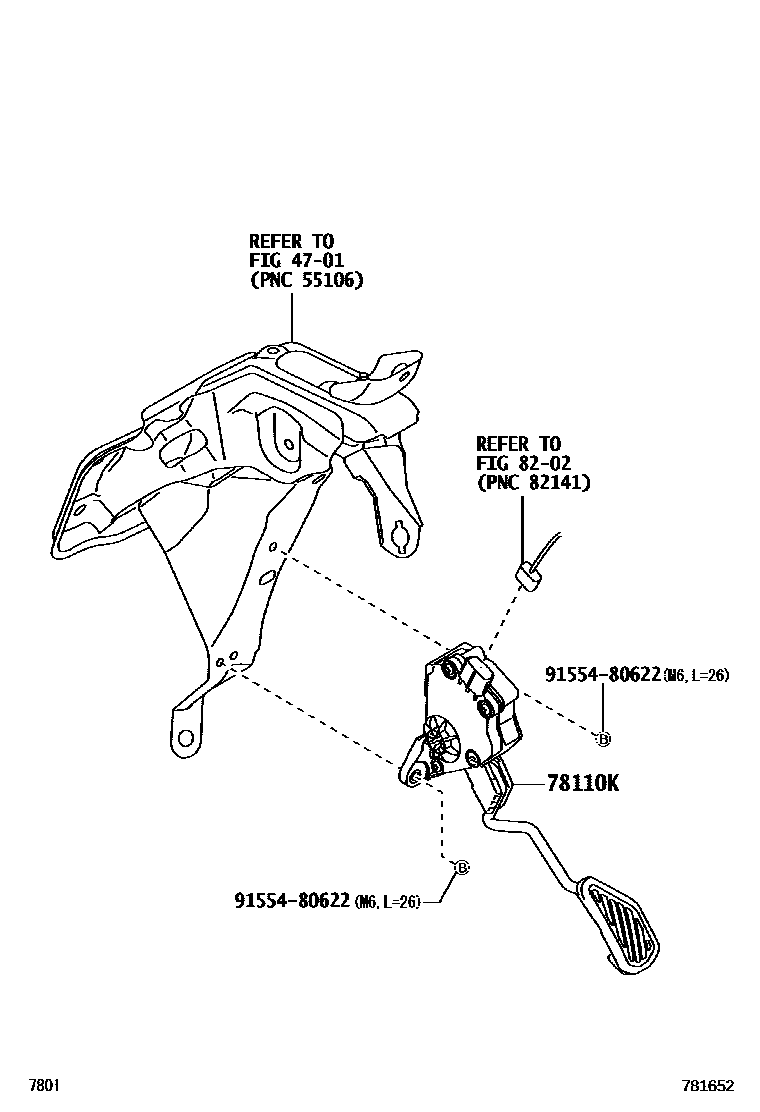 REFER TO
FIG 47-01
(PNC 55106)

REFER TO
FIG 82-02
(PNC 82141)

91554-80622 (M6, L=26)

B

78110K

B

91554-80622 (M6, L=26)

7801

781652