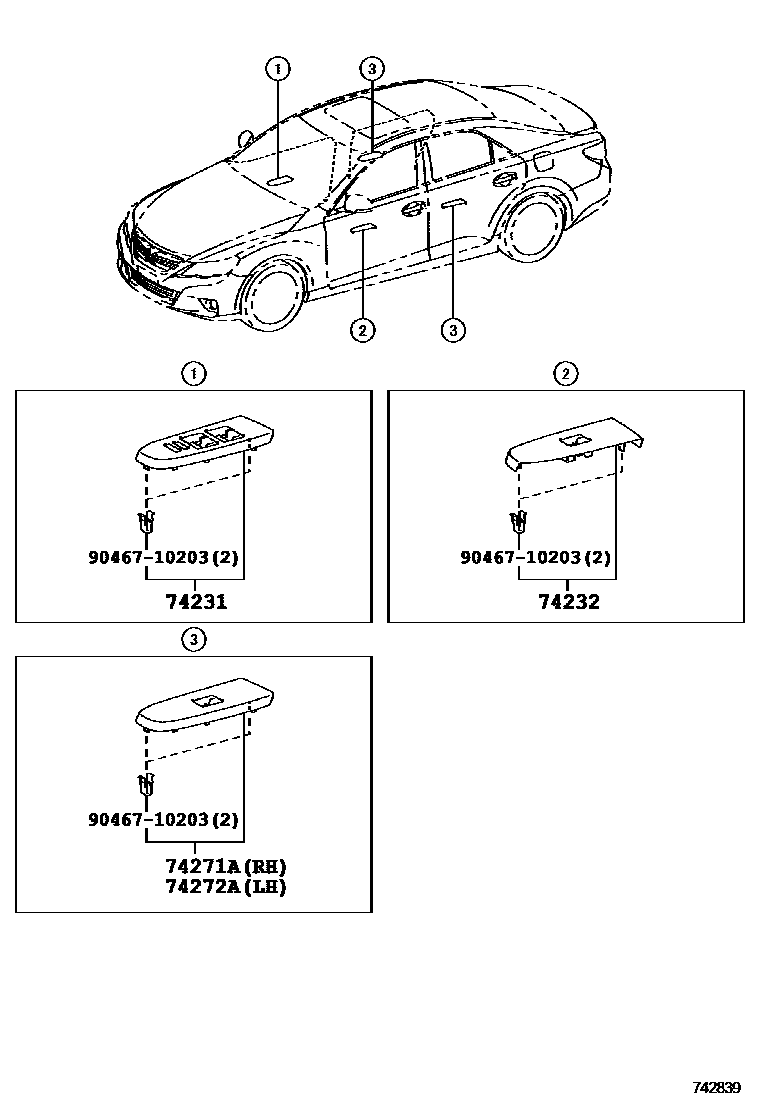 1
3
2
3

1
90467-10203(2)
74231

2
90467-10203(2)
74232

3
90467-10203(2)
74271A(RH)
74272A(LH)

742839