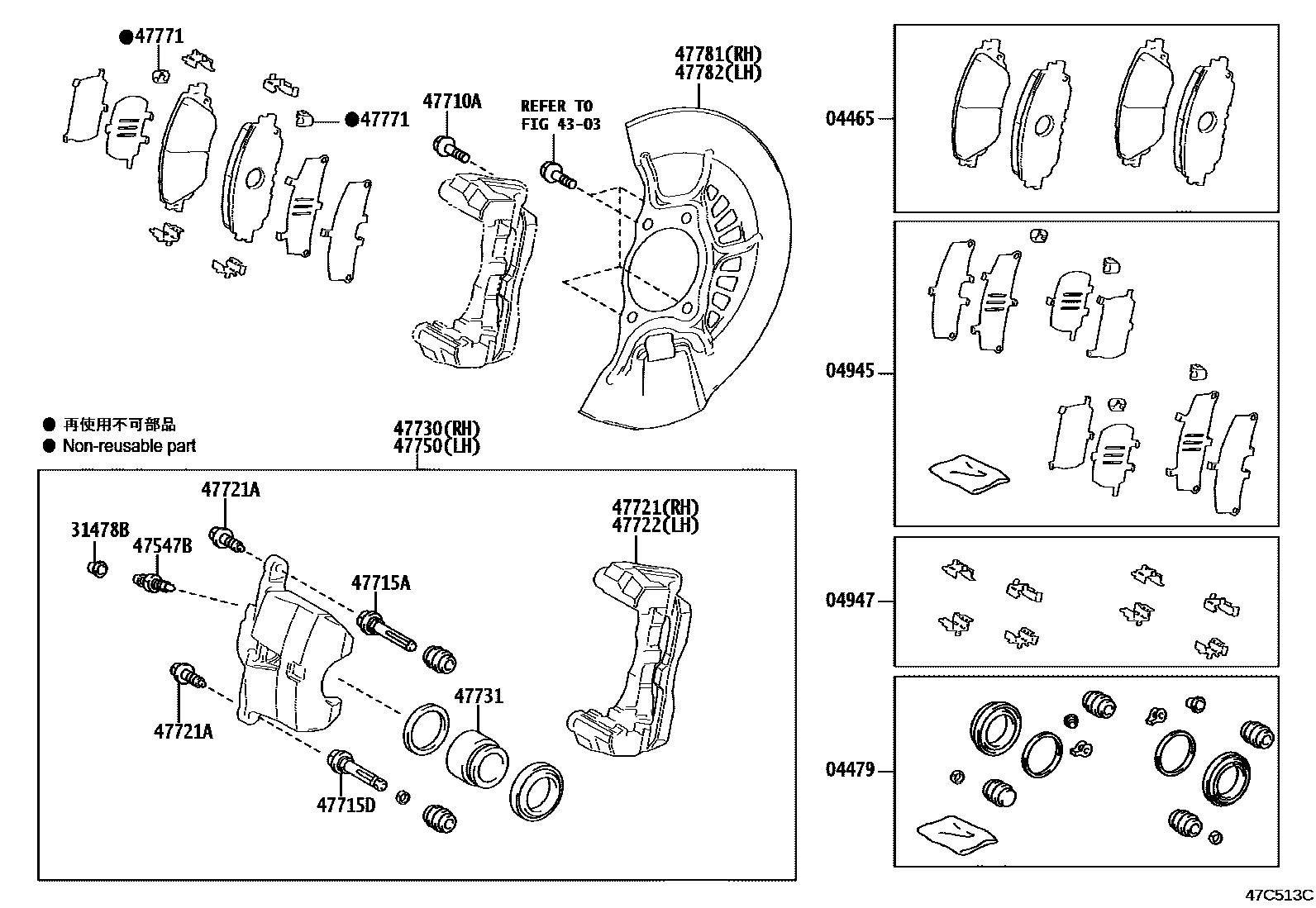 ●47771

●47771

47710A

REFER TO
FIG 43-03

47781(RH)
47782(LH)

● 再使用不可部品
● Non-reusable part

47730(RH)
47750(LH)

47721A

31478B

47547B

47715A

47721(RH)
47722(LH)

47731

47721A

47715D

04465

04945

04947

04479

47C513C