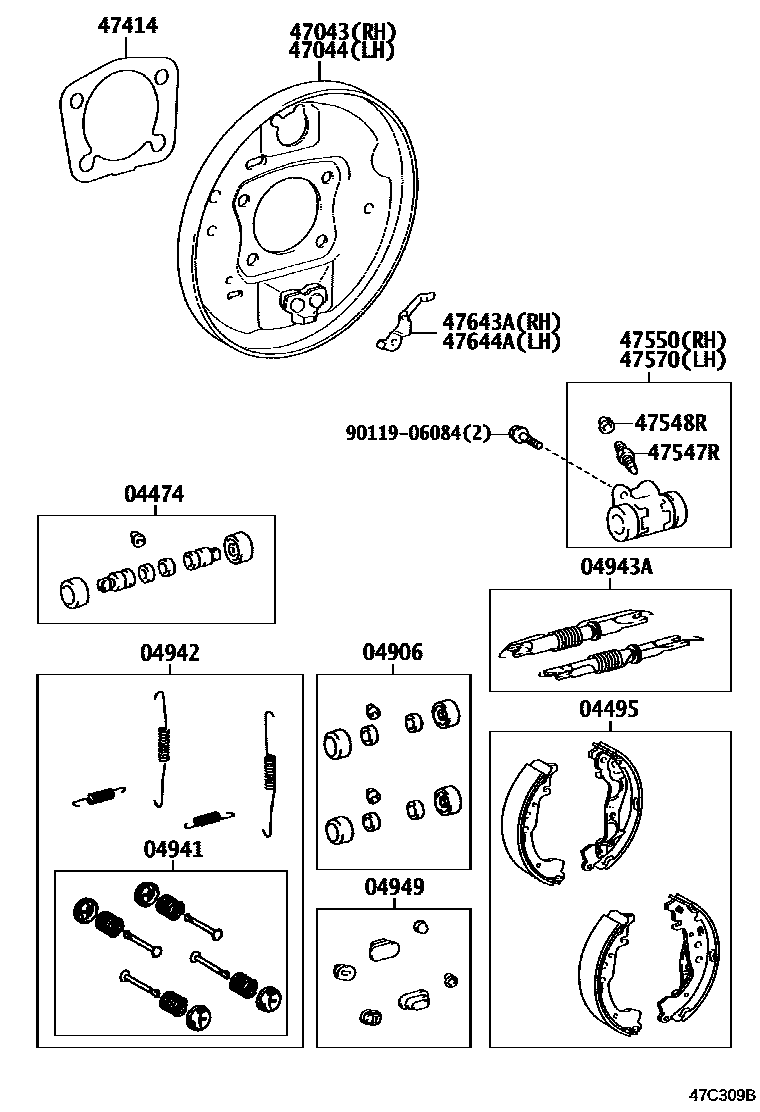 47414

47043(RH)
47044(LH)

47643A(RH)
47644A(LH)

47550(RH)
47570(LH)

90119-06084(2)

47548R

47547R

04474

04943A

04942

04906

04495

04941

04949

47C309B