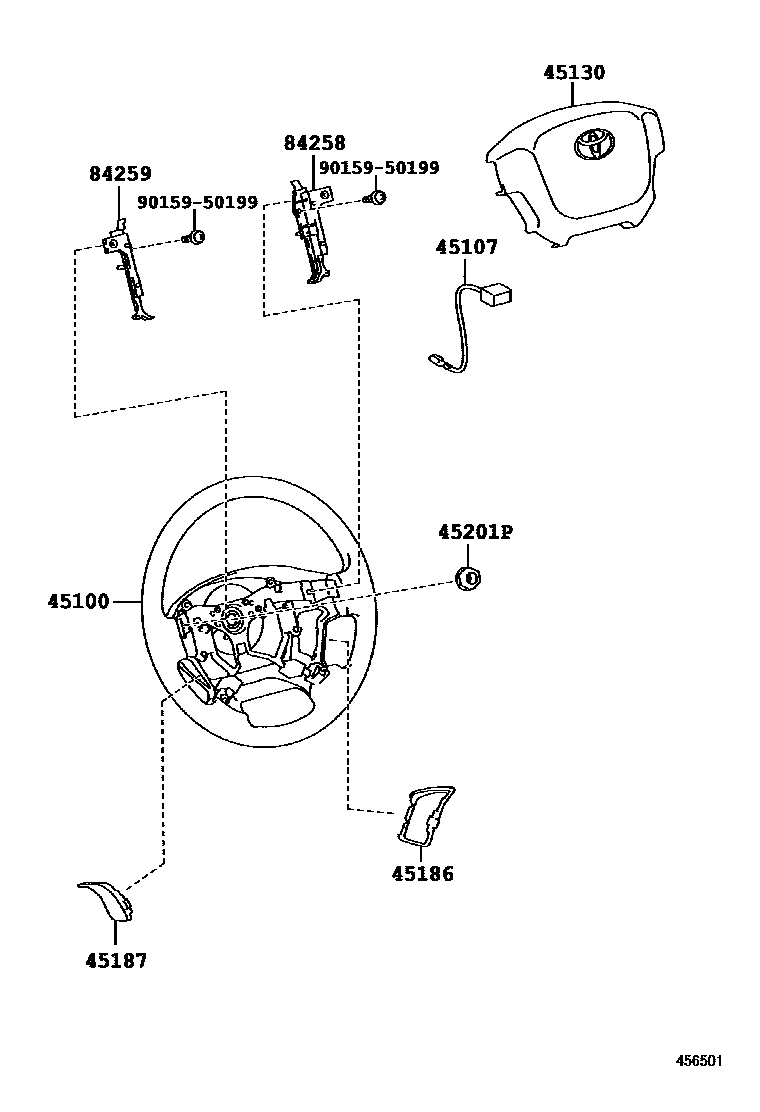 45130
84258
90159-50199
84259
90159-50199
45107
45201P
45100
45186
45187
456501