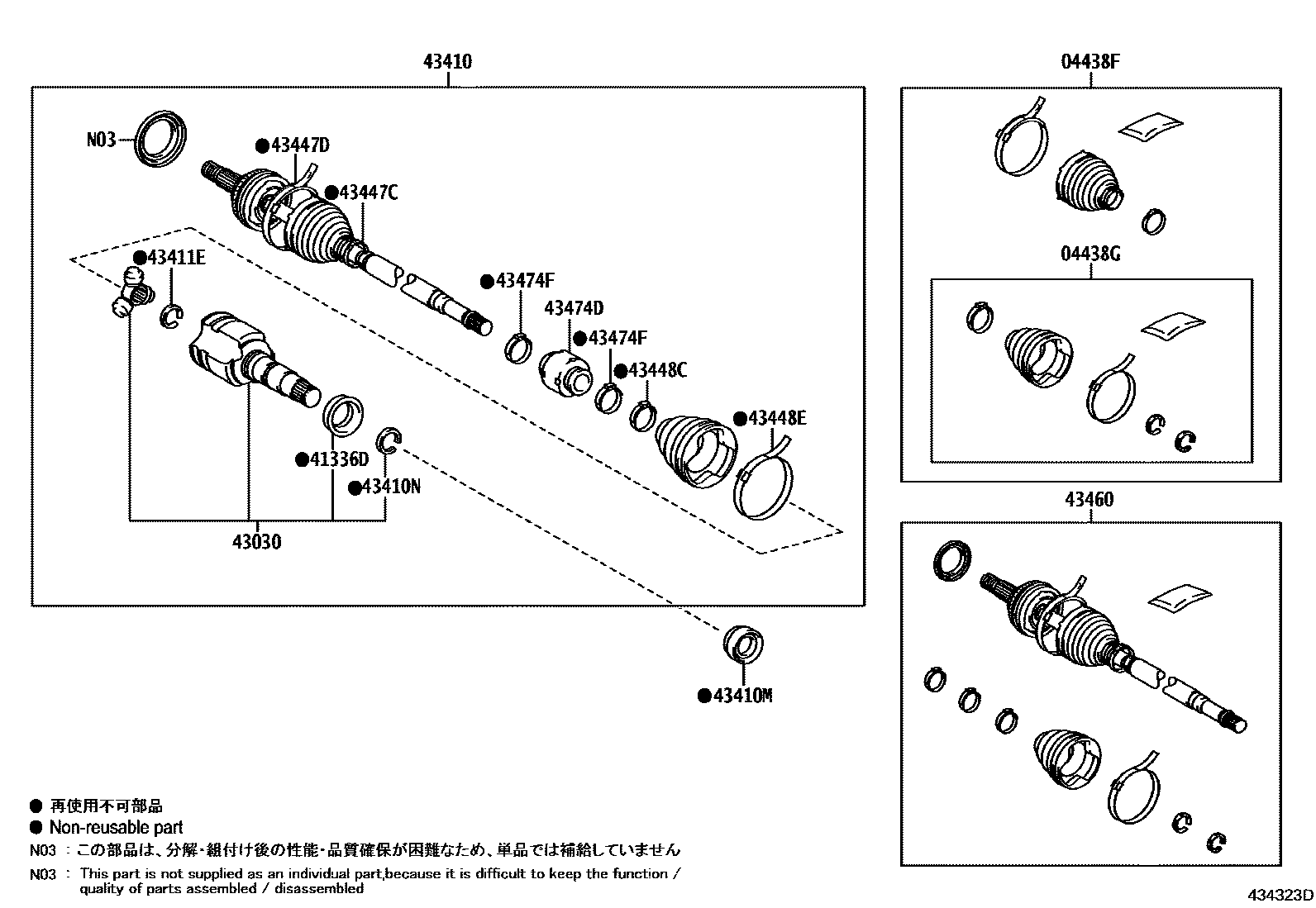 43410

N03

●43447D

●43447C

●43411E

●43474F

43474D

●43474F

●43448C

●43448E

●41336D

●43410N

43030

●43410M

04438F

04438G

43460

● 再使用不可部品

● Non-reusable part

N03 : この部品は、分解・組付け後の性能・品質確保が困難なため、単品では補給していません

N03 : This part is not supplied as an individual part,because it is difficult to keep the function / quality of parts assembled / disassembled

434323D