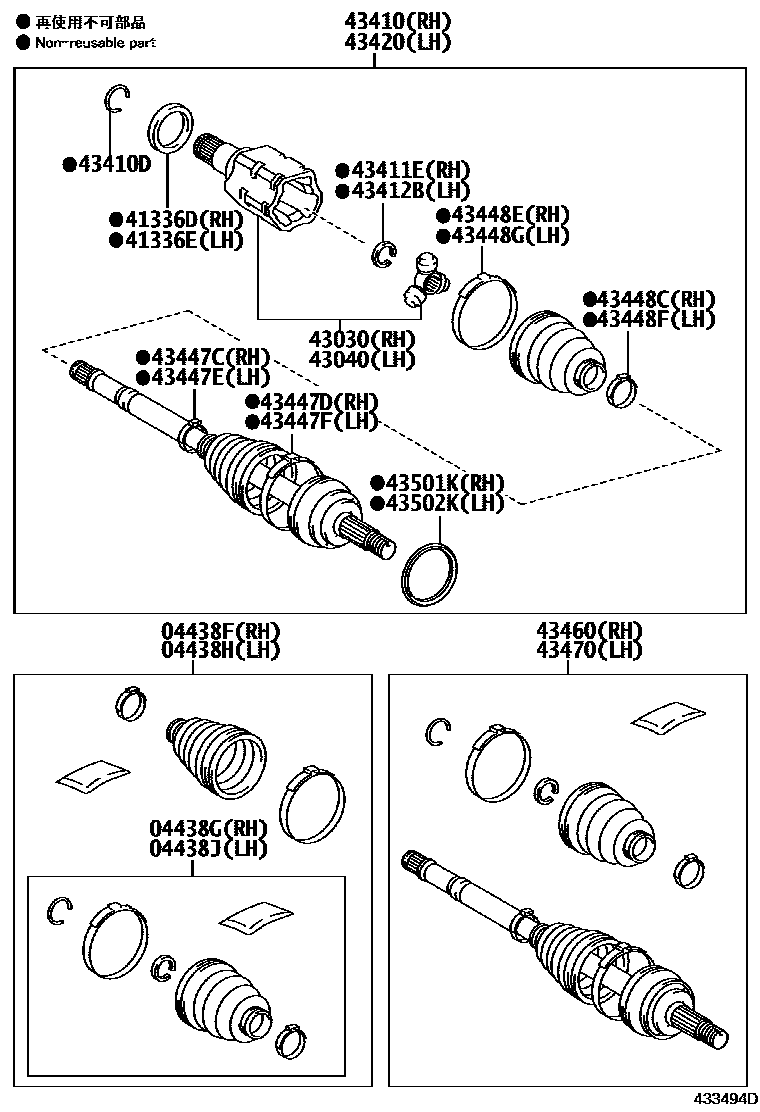 ● 再使用不可部品
● Non-reusable part

43410(RH)
43420(LH)

●43410D

●41336D(RH)
●41336E(LH)

●43411E(RH)
●43412B(LH)

●43448E(RH)
●43448G(LH)

●43448C(RH)
●43448F(LH)

43030(RH)
43040(LH)

●43447C(RH)
●43447E(LH)

●43447D(RH)
●43447F(LH)

●43501K(RH)
●43502K(LH)

04438F(RH)
04438H(LH)

04438G(RH)
04438J(LH)

43460(RH)
43470(LH)

433494D