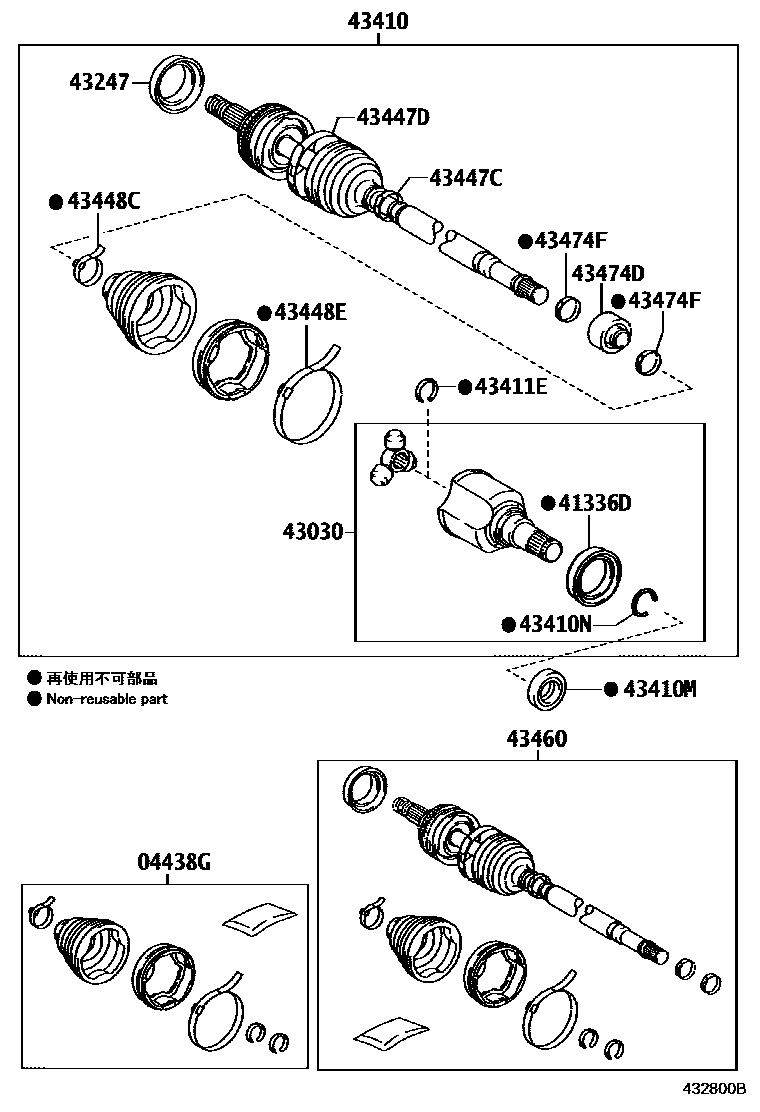 43410

43247

43447D

43447C

● 43448C

● 43474F

43474D

● 43474F

● 43448E

● 43411E

43030

● 41336D

● 43410N

● 再使用不可部品
● Non-reusable part

● 43410M

43460

04438G

432800B