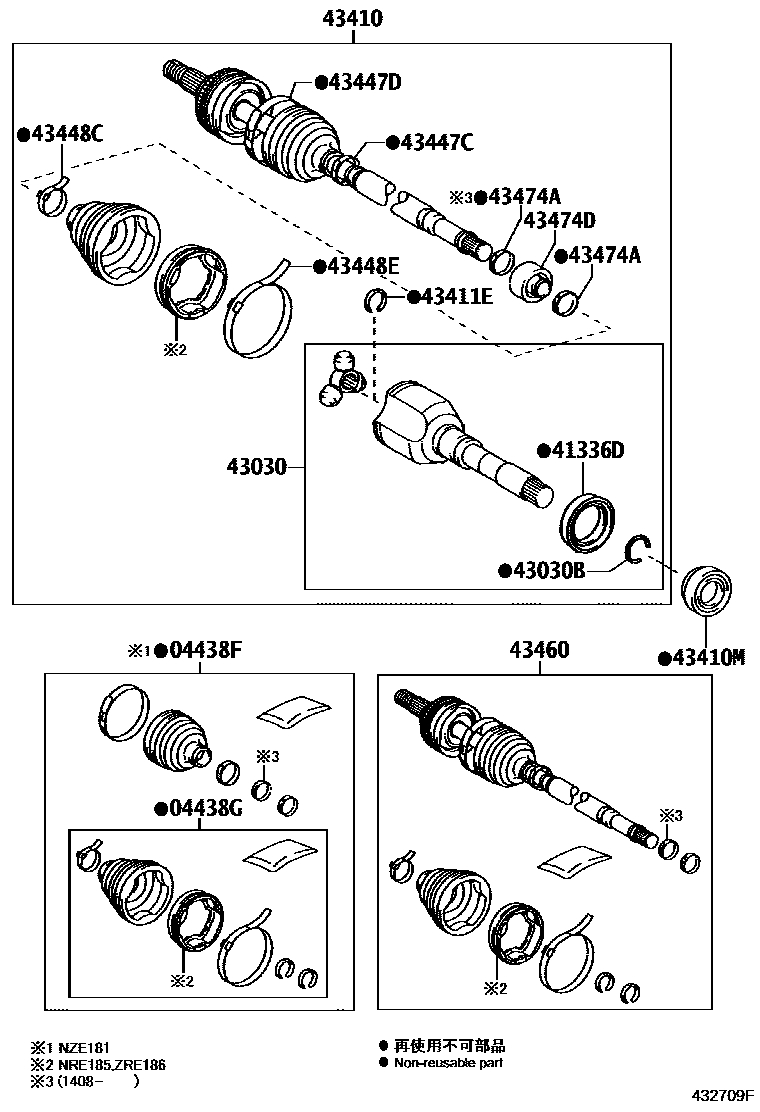 43410

●43447D

●43448C

●43447C

※3●43474A

43474D

●43474A

●43448E

●43411E

※2

43030

●41336D

●43030B

●43410M

※1●04438F

※3

●04438G

※2

43460

※3

※2

※1 NZE181
※2 NRE185,ZRE186
※3 (1408-　　)

● 再使用不可部品
● Non-reusable part

432709F