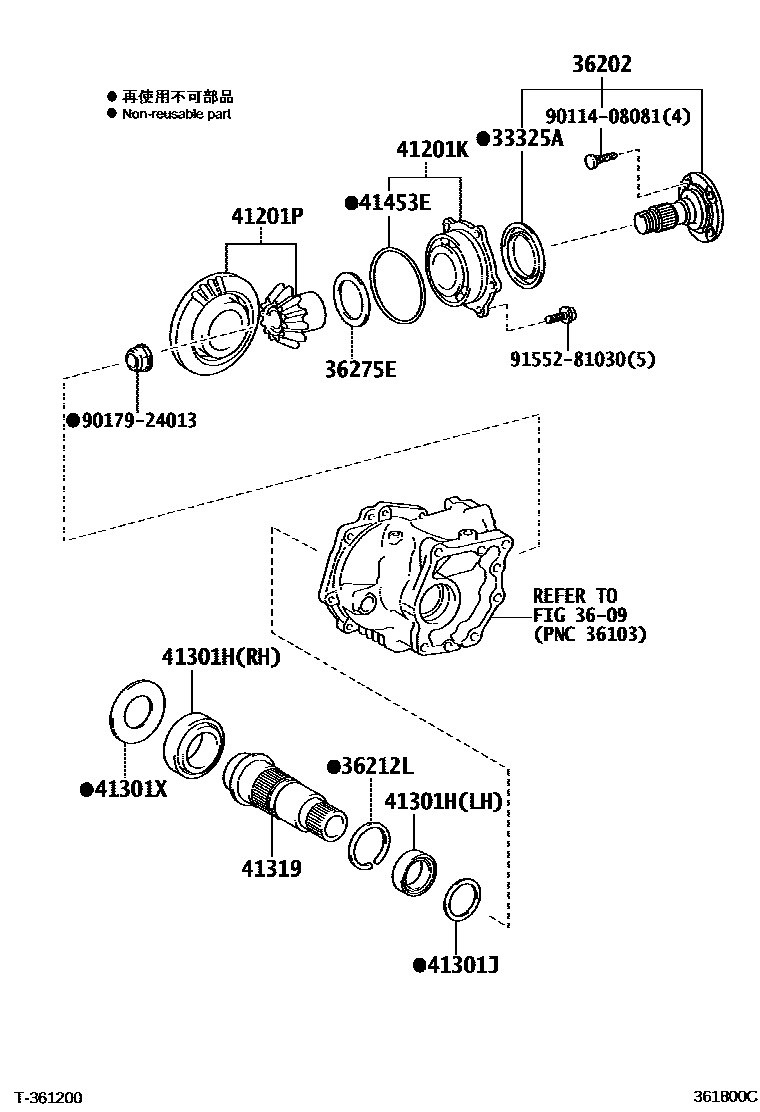 ● 再使用不可部品
● Non-reusable part

36202
90114-08081(4)
●33325A
41201K
●41453E
41201P
36275E
91552-81030(5)
●90179-24013

REFER TO
FIG 36-09
(PNC 36103)

41301H(RH)
●41301X
●36212L
41301H(LH)
41319
●41301J

T-361200
361800C