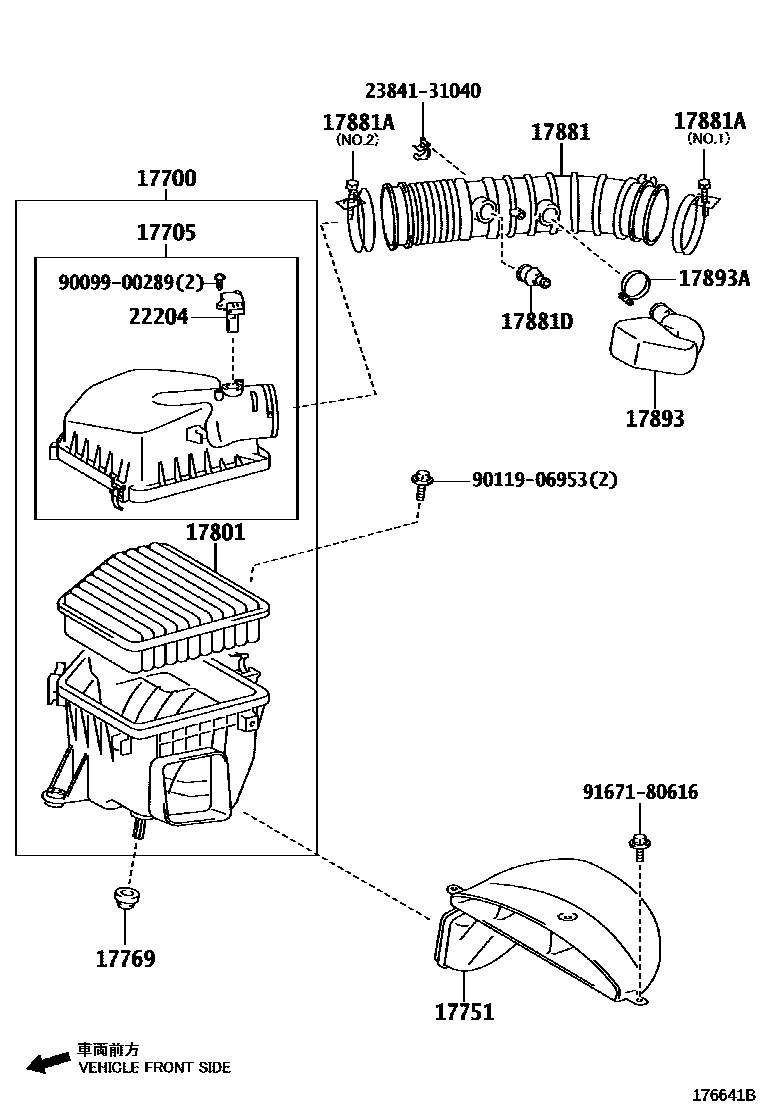 23841-31040
17881A
(NO.2)
17881
17881A
(NO.1)
17700
17705
90099-00289(2)
22204
17893A
17881D
17893
90119-06953(2)
17801
91671-80616
17769
17751
車両前方
VEHICLE FRONT SIDE
176641B