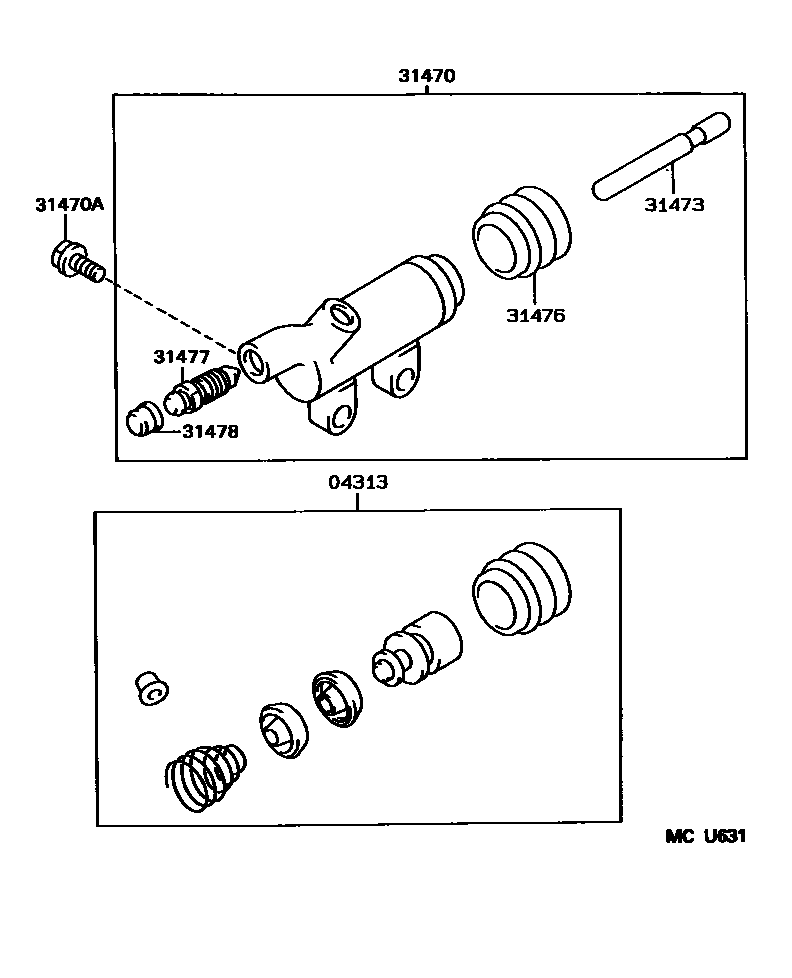 31470

31470A

31473

31476

31477

31478

04313

MC U631