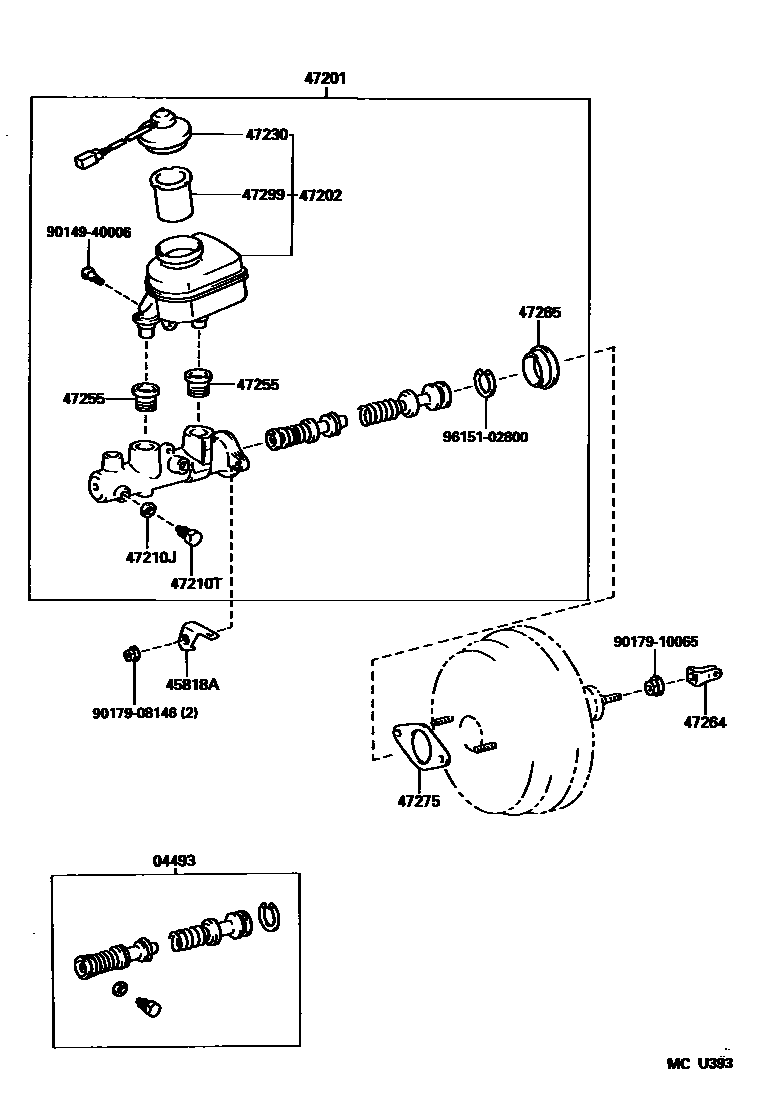 47201
47230
47299
47202
90149-40006
47265
47255
47255
96151-02800
47210J
47210T
45818A
90179-08146 (2)
90179-10065
47264
47275
04493
MC U393