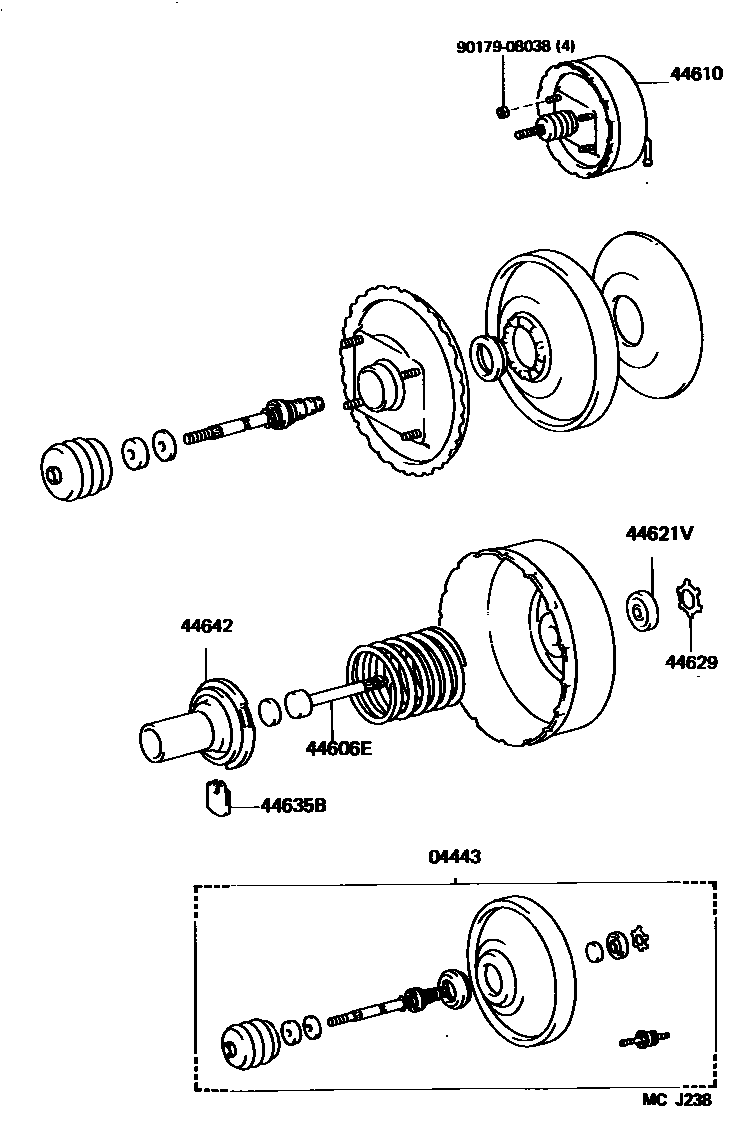 90179-08038 (4)
44610
44621V
44629
44642
44606E
44635B
04443
MC J238