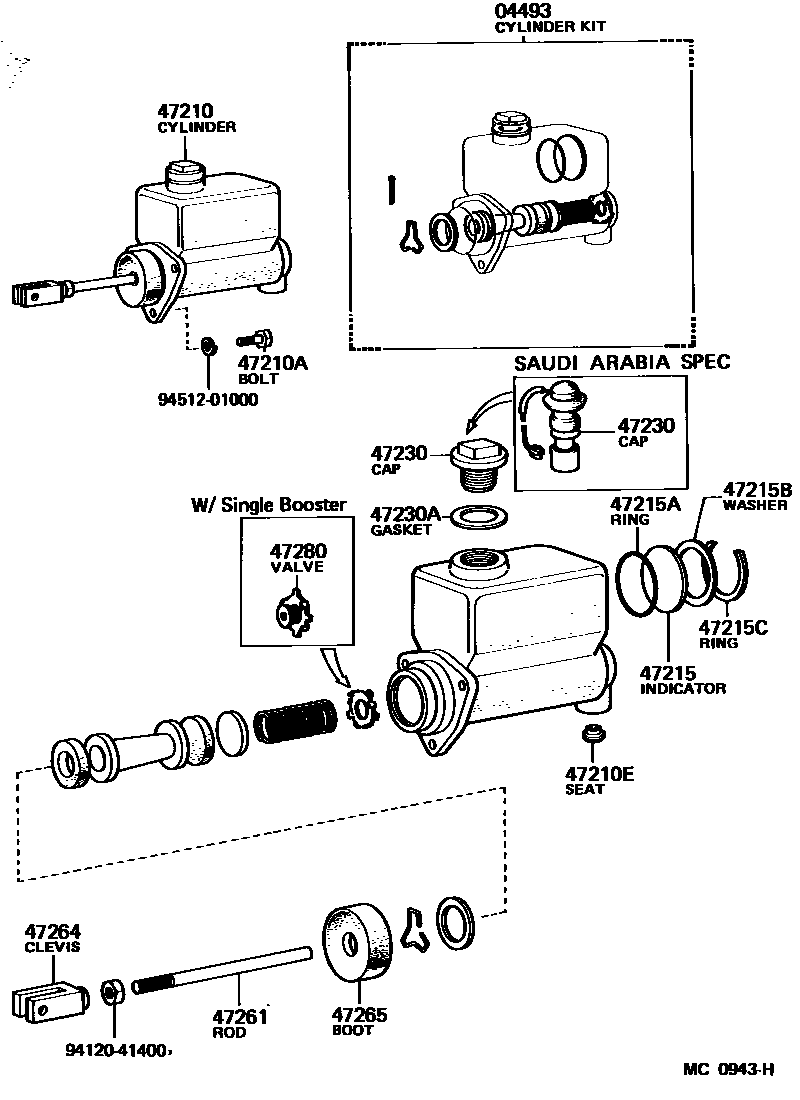 04493
CYLINDER KIT

47210
CYLINDER

47210A
BOLT

94512-01000

SAUDI ARABIA SPEC

47230
CAP

47230
CAP

47230A
GASKET

W/ Single Booster

47280
VALVE

47215A
RING

47215B
WASHER

47215C
RING

47215
INDICATOR

47210E
SEAT

47264
CLEVIS

94120-41400

47261
ROD

47265
BOOT

MC 0943-H