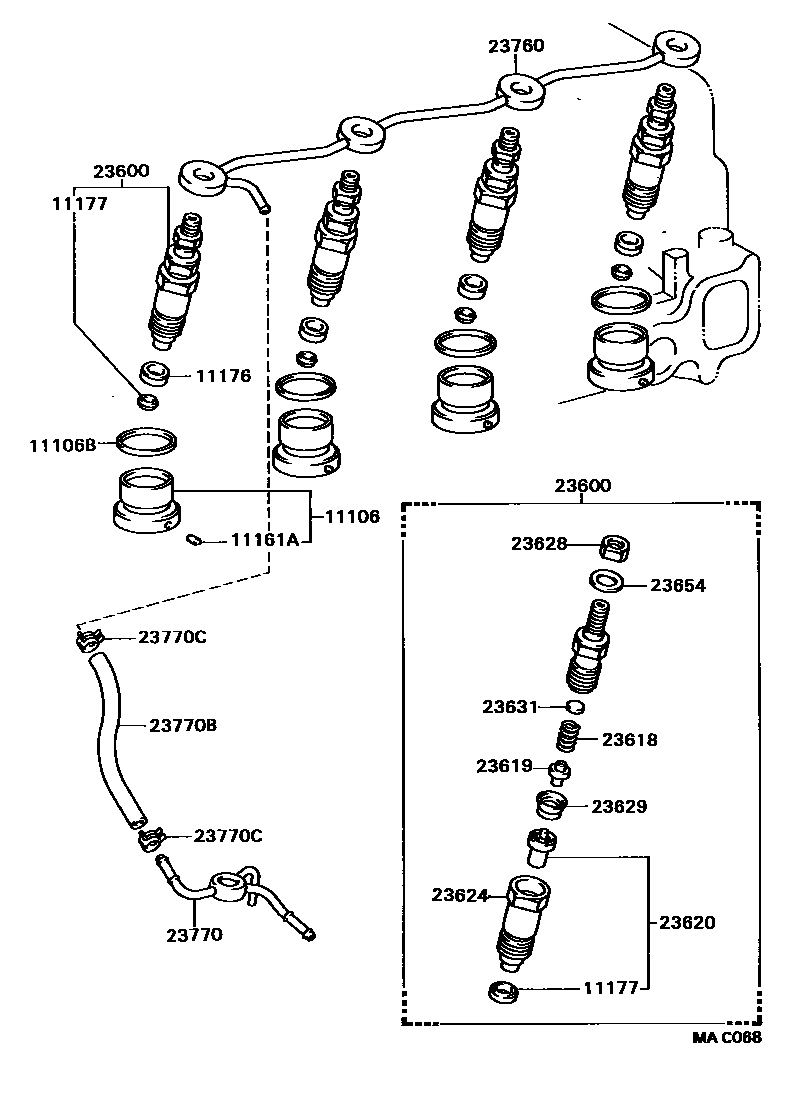 23760
23600
11177
11176
11106B
11106
11161A
23770C
23770B
23770C
23770
23600
23628
23654
23631
23618
23619
23629
23624
23620
11177
MA C088