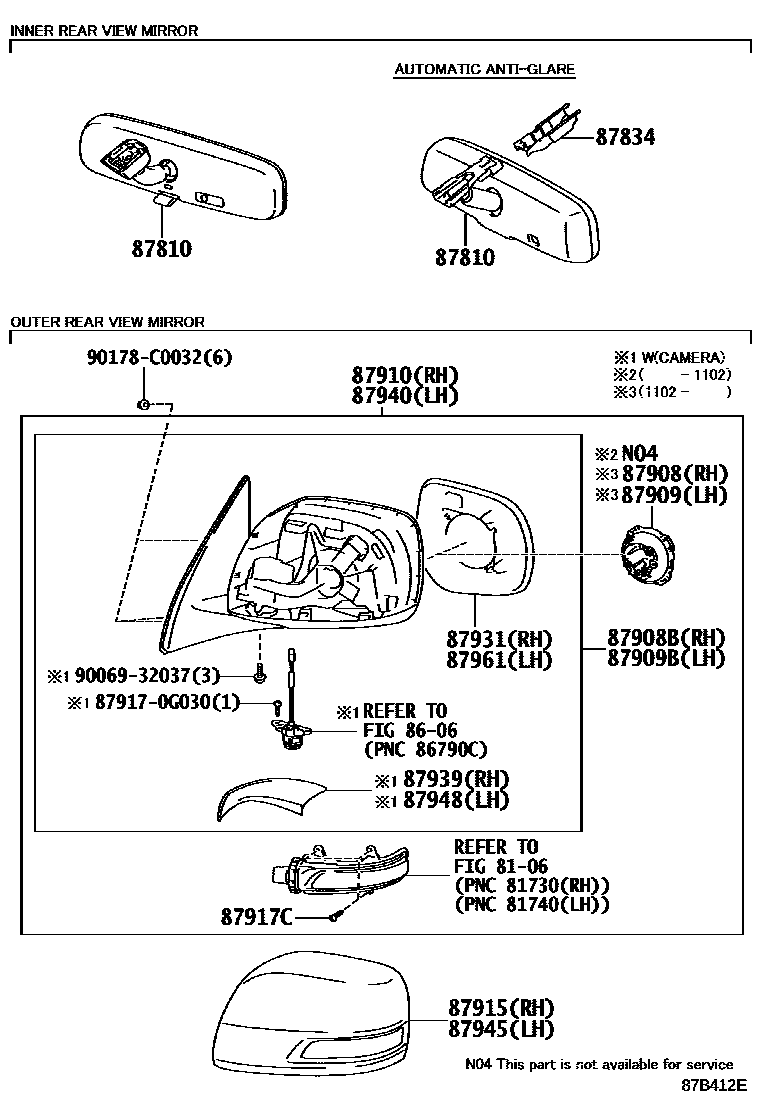 INNER REAR VIEW MIRROR

AUTOMATIC ANTI-GLARE

87834

87810

87810

OUTER REAR VIEW MIRROR

90178-C0032(6)

87910(RH)
87940(LH)

※1 W(CAMERA)
※2(　　-1102)
※3(1102-　　)

※2 N04
※3 87908(RH)
※3 87909(LH)

87931(RH)
87961(LH)

87908B(RH)
87909B(LH)

※1 90069-32037(3)

※1 87917-0G030(1)

※1 REFER TO
FIG 86-06
(PNC 86790C)

※1 87939(RH)
※1 87948(LH)

REFER TO
FIG 81-06
(PNC 81730(RH))
(PNC 81740(LH))

87917C

87915(RH)
87945(LH)

N04 This part is not available for service

87B412E