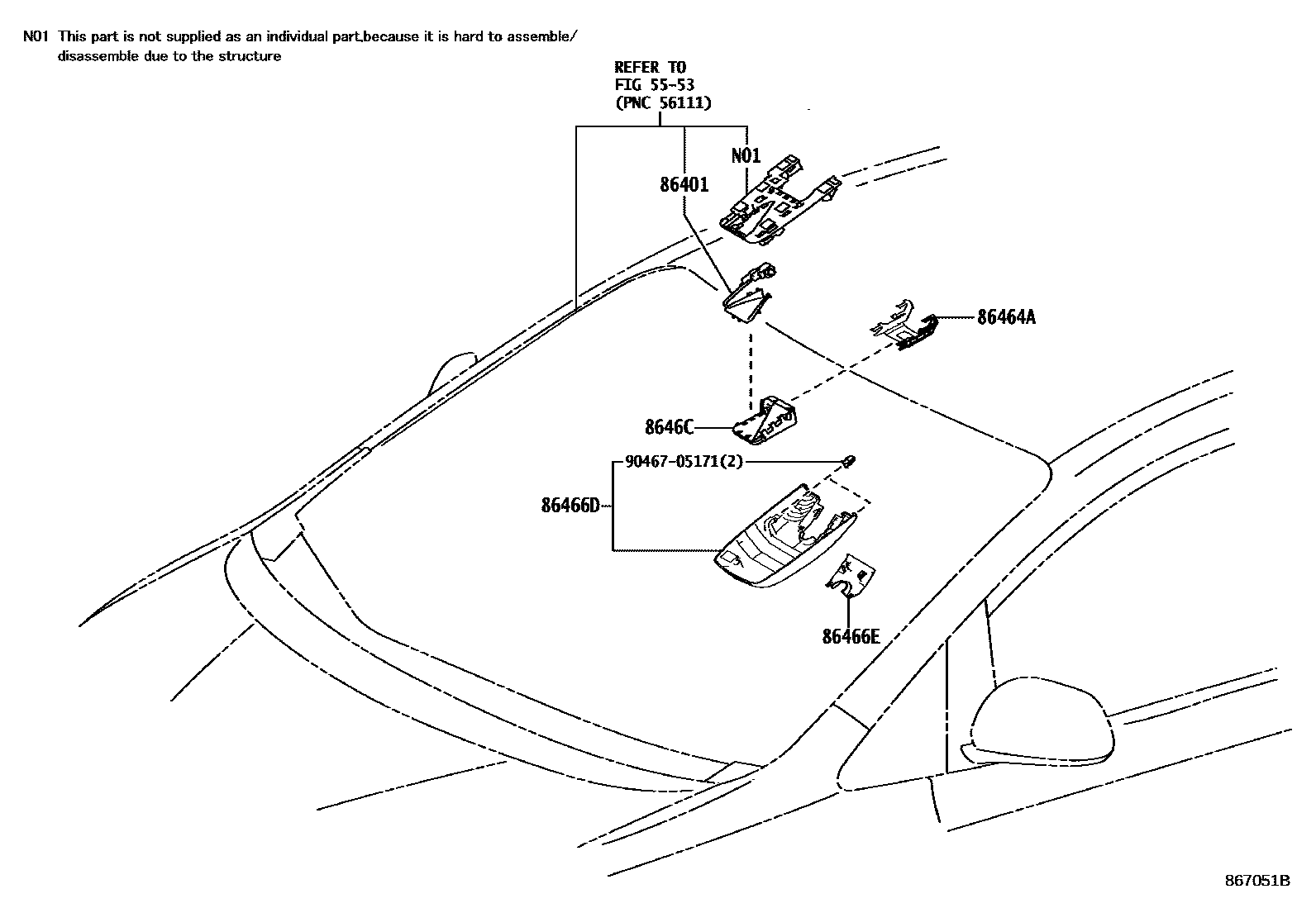 N01 This part is not supplied as an individual part,because it is hard to assemble/ disassemble due to the structure

REFER TO
FIG 55-53
(PNC 56111)

N01

86401

86464A

8646C

90467-05171(2)

86466D

86466E

867051B