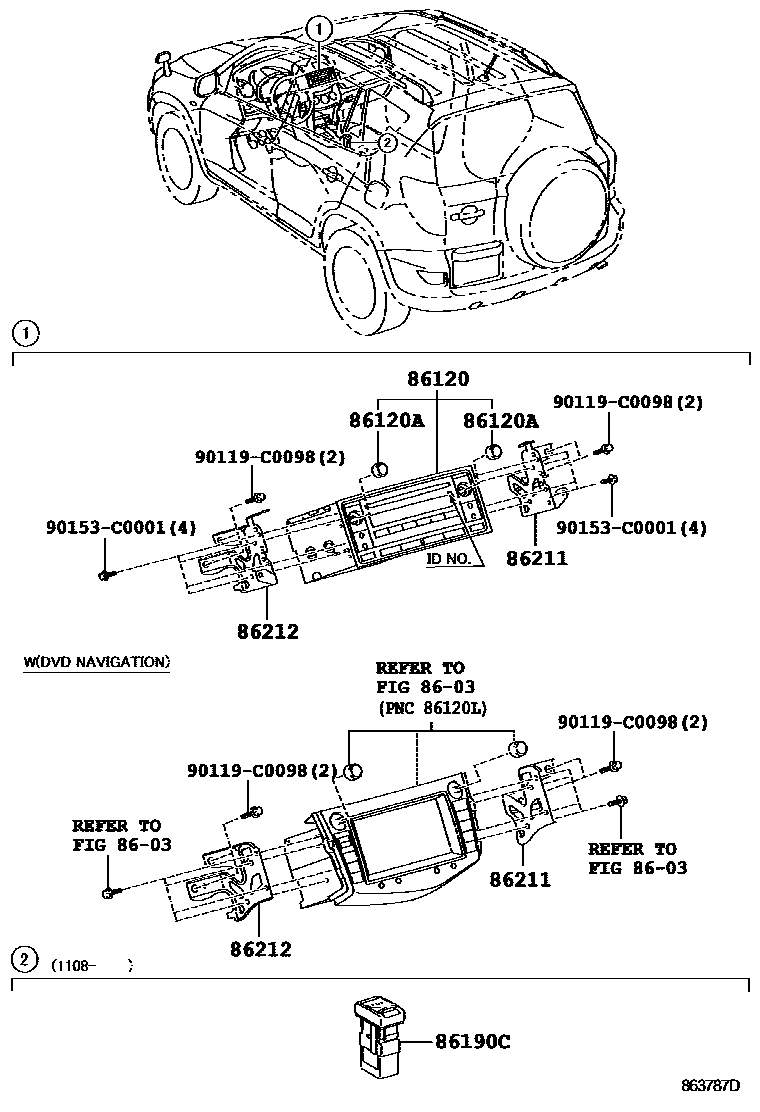 1

2

1

86120

86120A

86120A

90119-C0098(2)

90119-C0098(2)

90153-C0001(4)

90153-C0001(4)

ID NO.

86211

86212

W(DVD NAVIGATION)

REFER TO
FIG 86-03
(PNC 86120L)

90119-C0098(2)

90119-C0098(2)

REFER TO
FIG 86-03

REFER TO
FIG 86-03

86211

86212

2 (1108- )

86190C

863787D