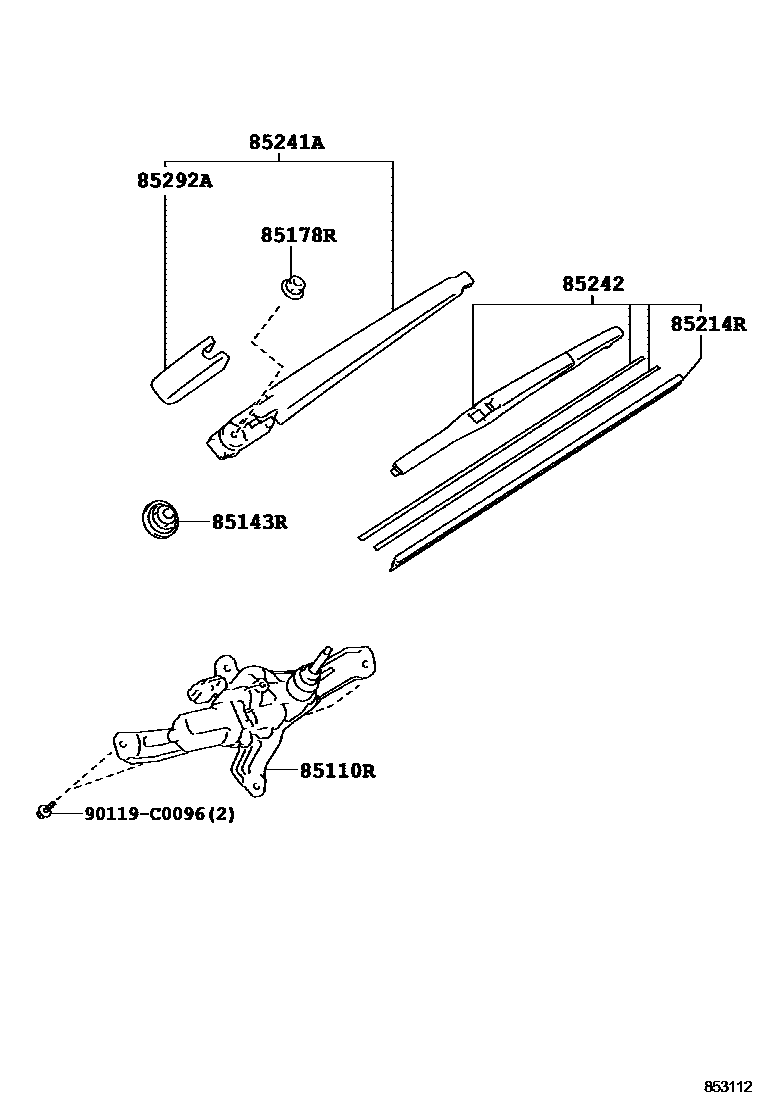 85241A
85292A
85178R
85242
85214R
85143R
85110R
90119-C0096(2)
853112